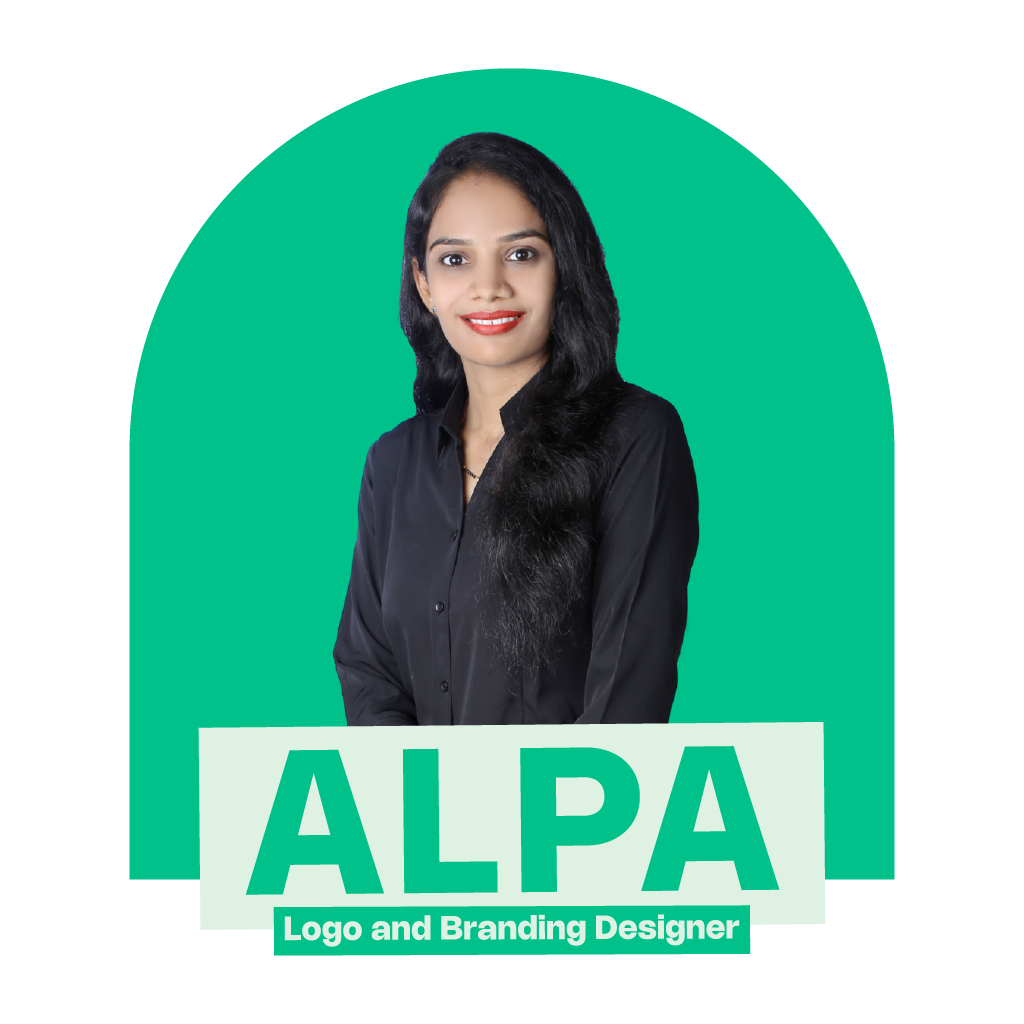 ALPA
Logo and Branding Designer