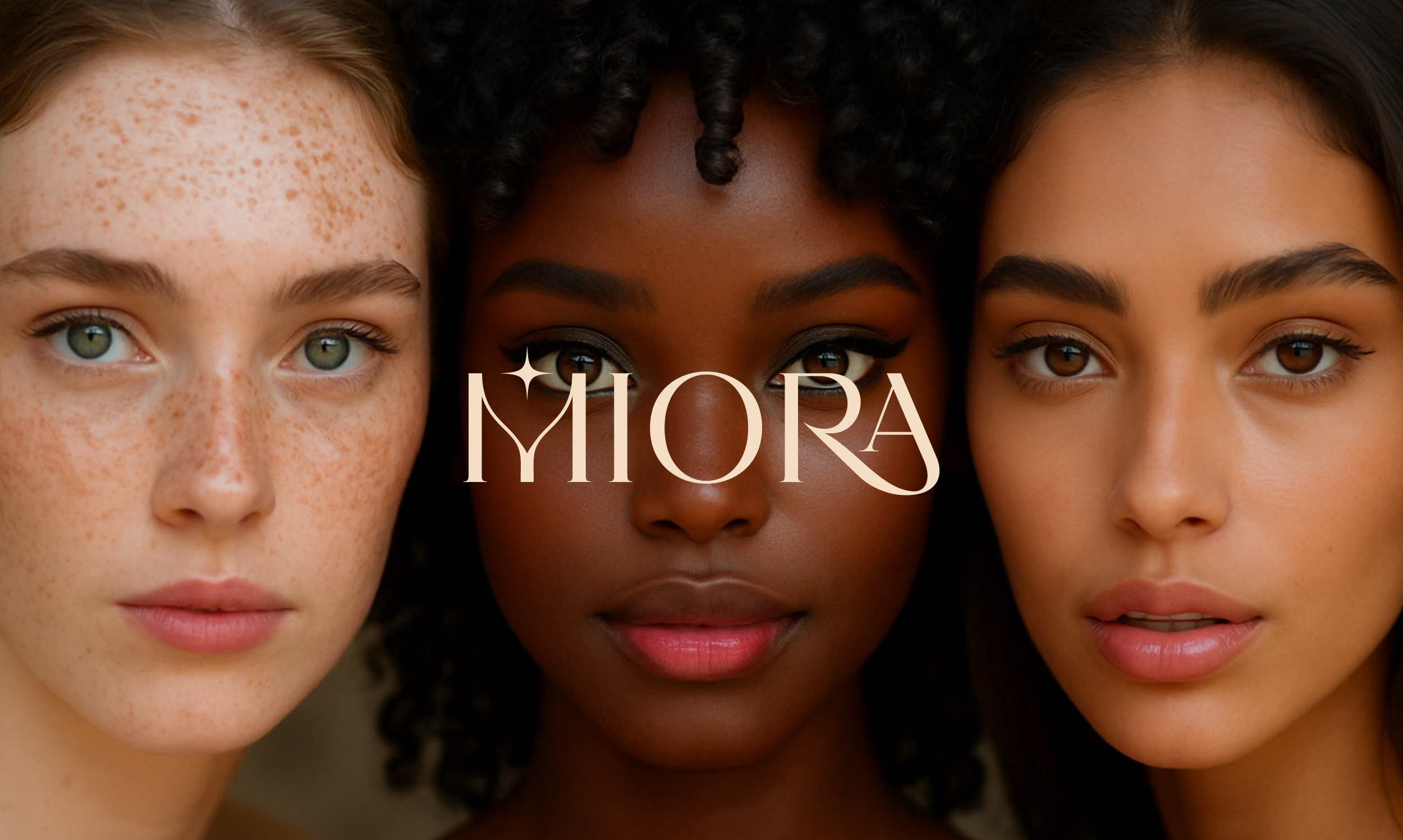 MIORA