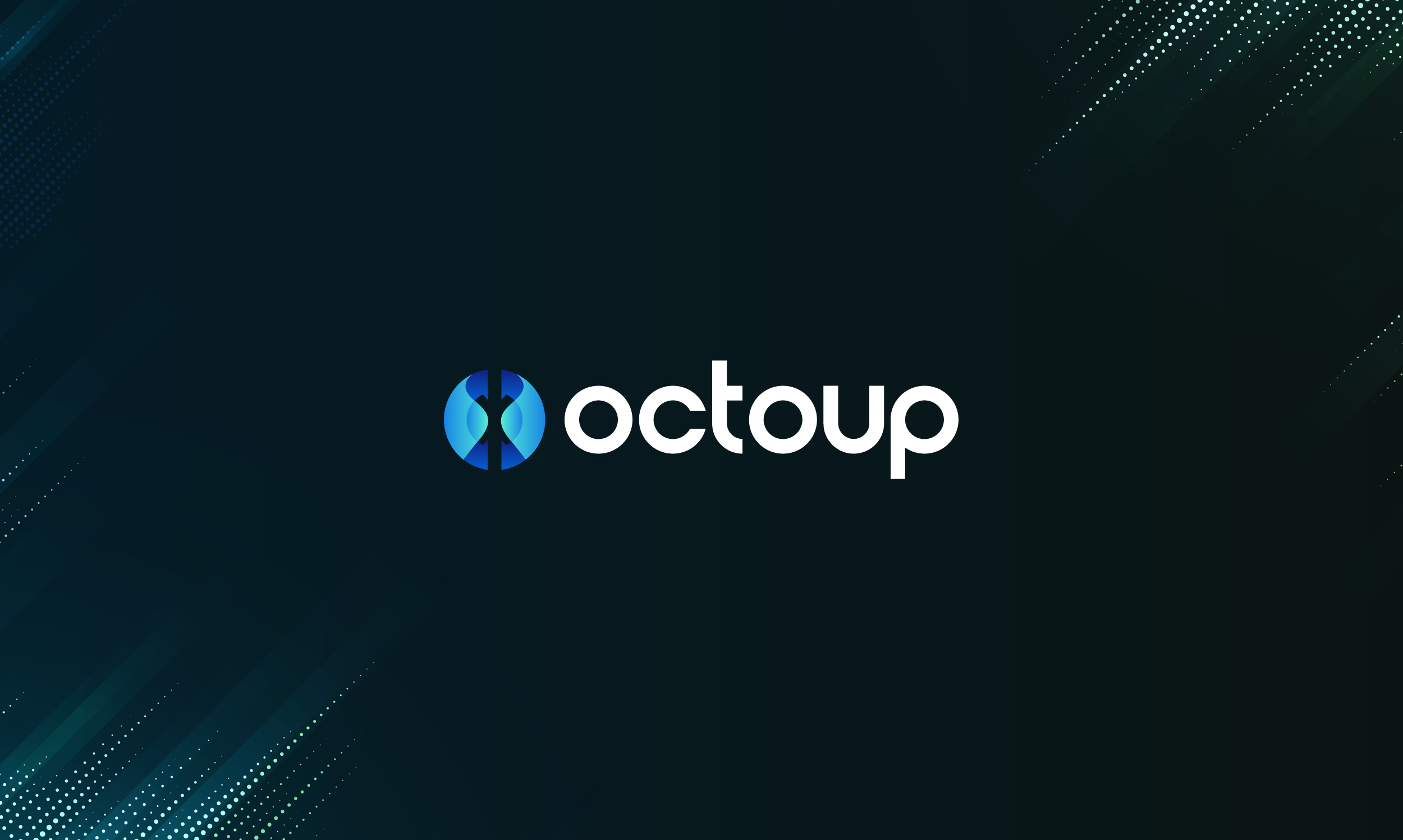 octoup