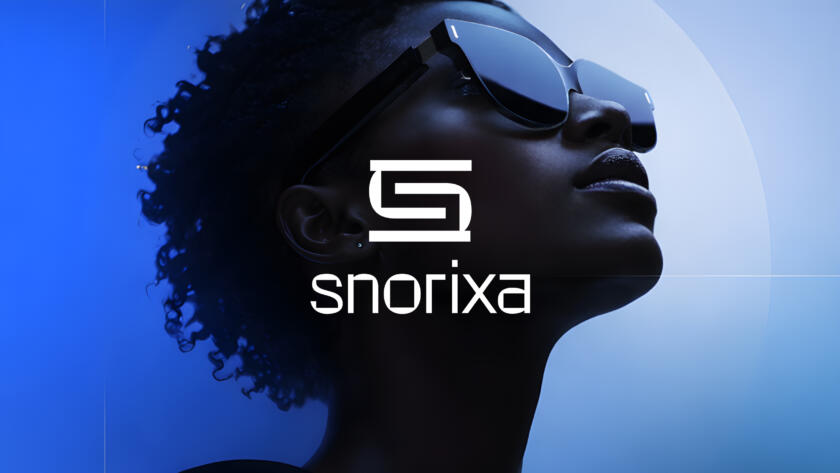 snorixa