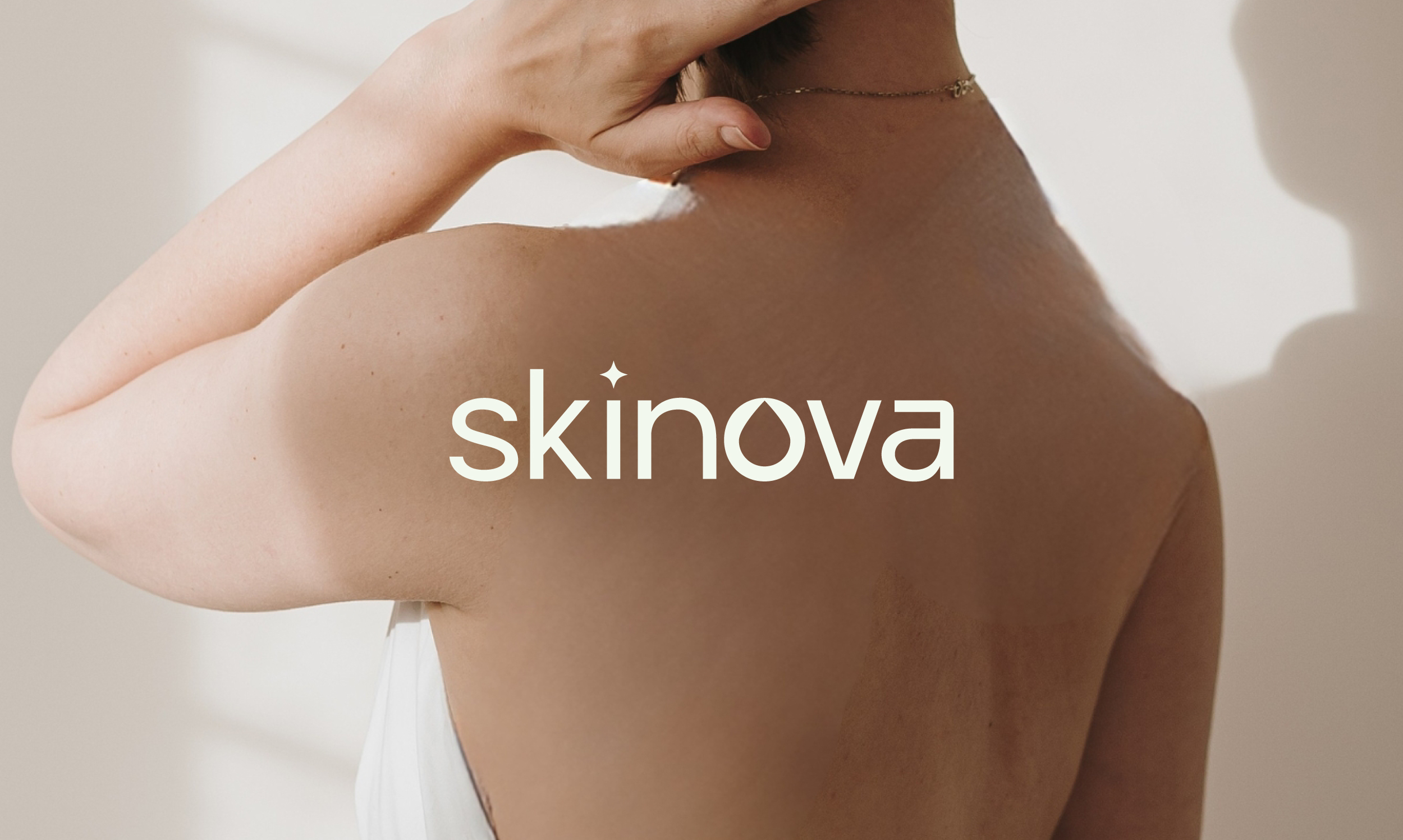 skinova