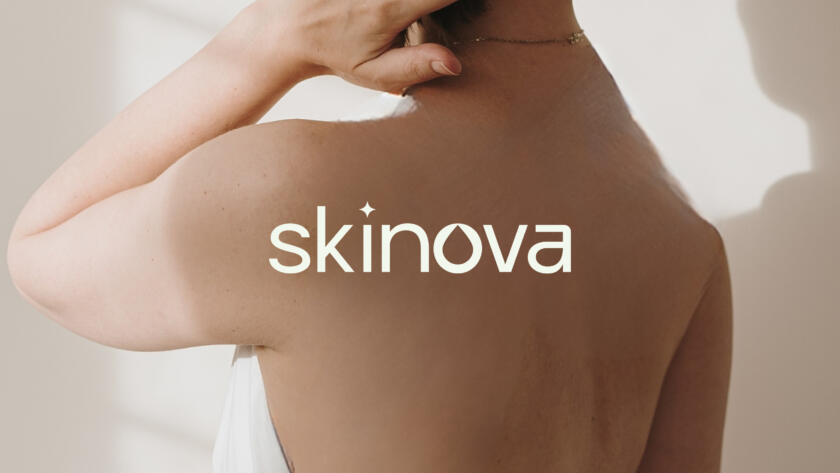 skinova