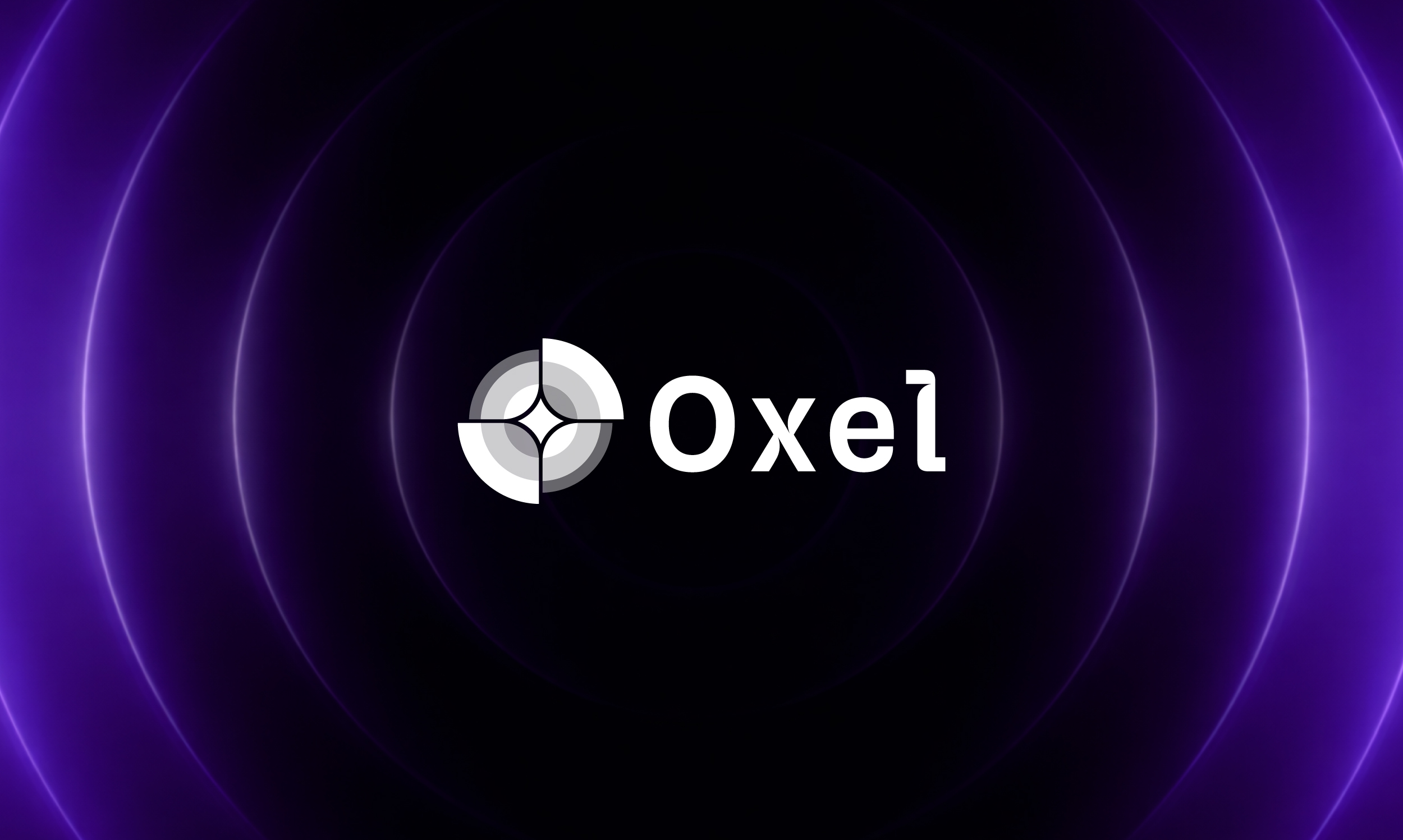 Oxel