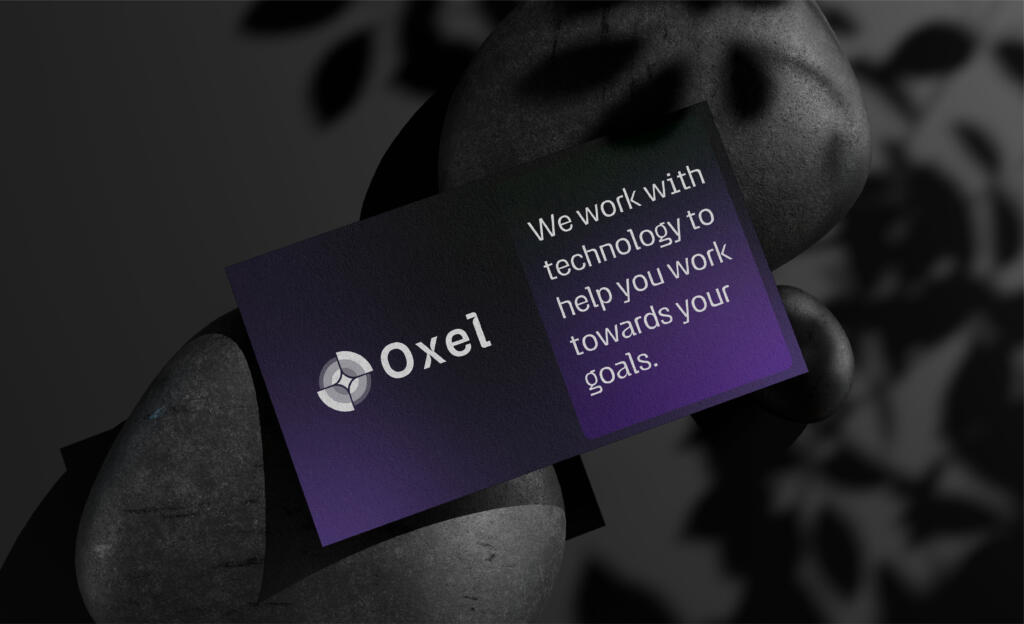 Oxel

We work with technology to help you work towards your goals.