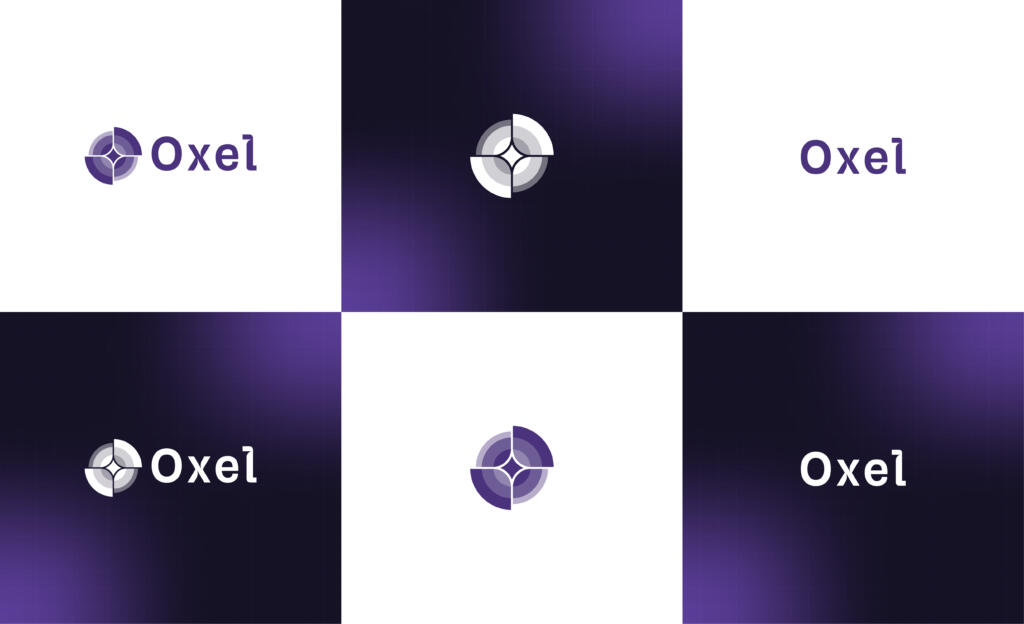 Oxel

Oxel

Oxel

Oxel