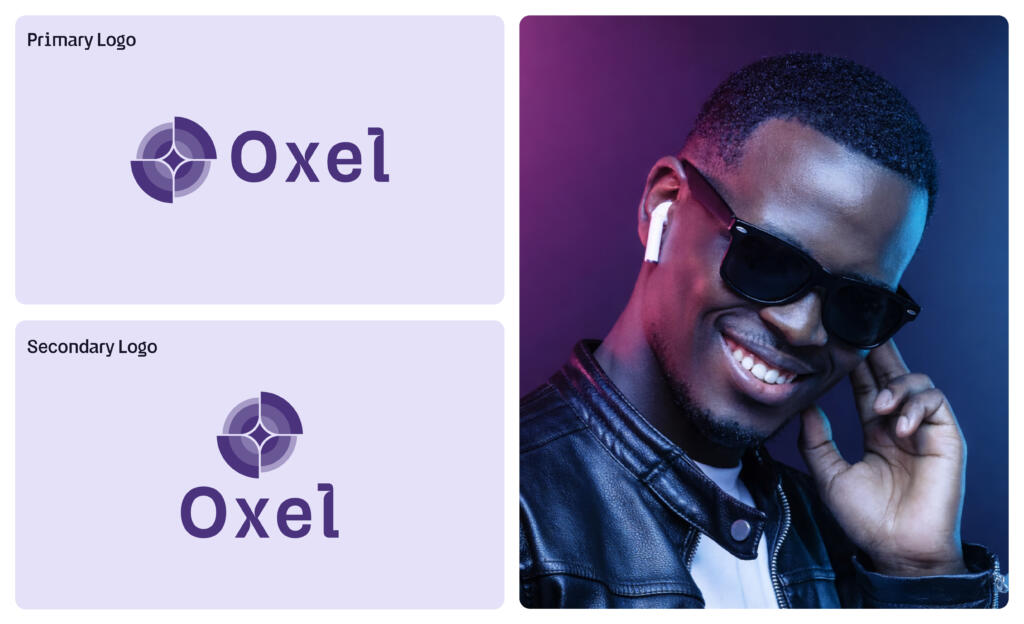 Primary Logo

Oxel

Secondary Logo

Oxel