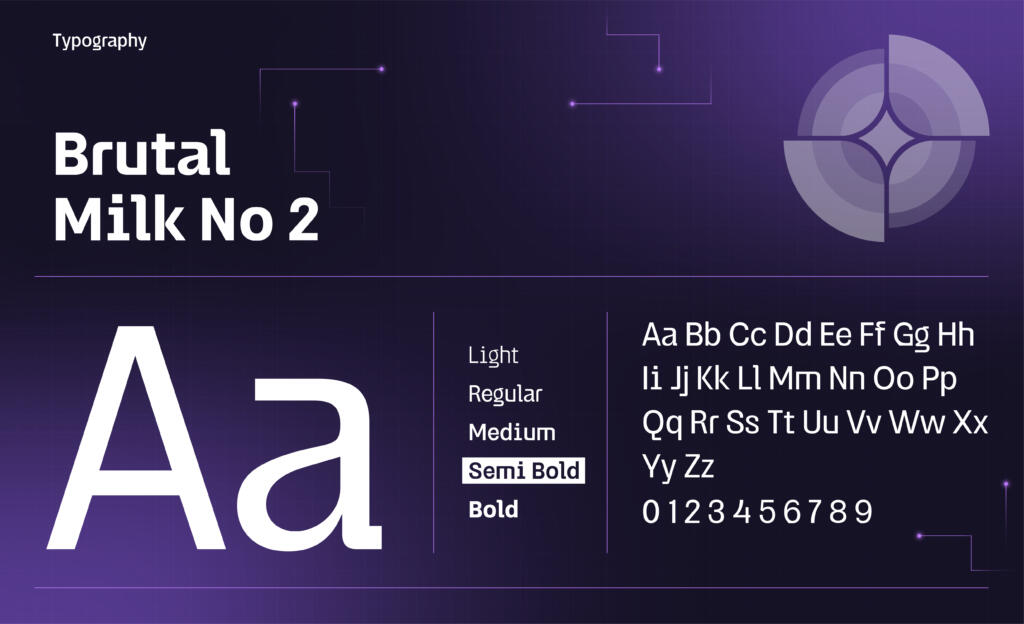 Typography

Brutal Milk No 2

Aa

Light
Regular
Medium
Semi Bold
Bold

Aa Bb Cc Dd Ee Ff Gg Hh
Ii Jj Kk Ll Mm Nn Oo Pp
Qq Rr Ss Tt Uu Vv Ww Xx
Yy Zz
0 1 2 3 4 5 6 7 8 9