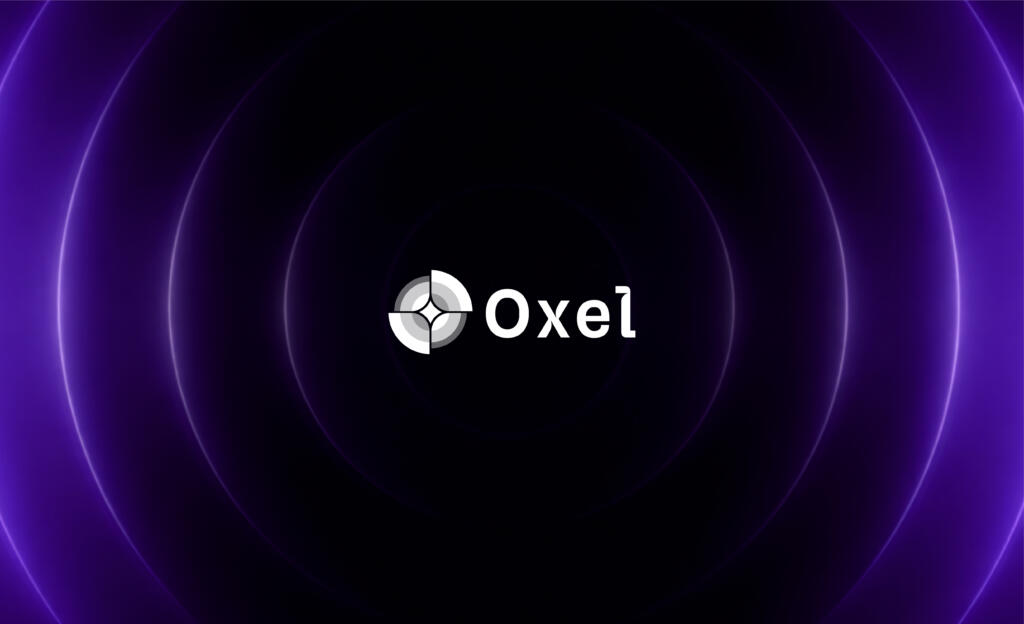 Oxel