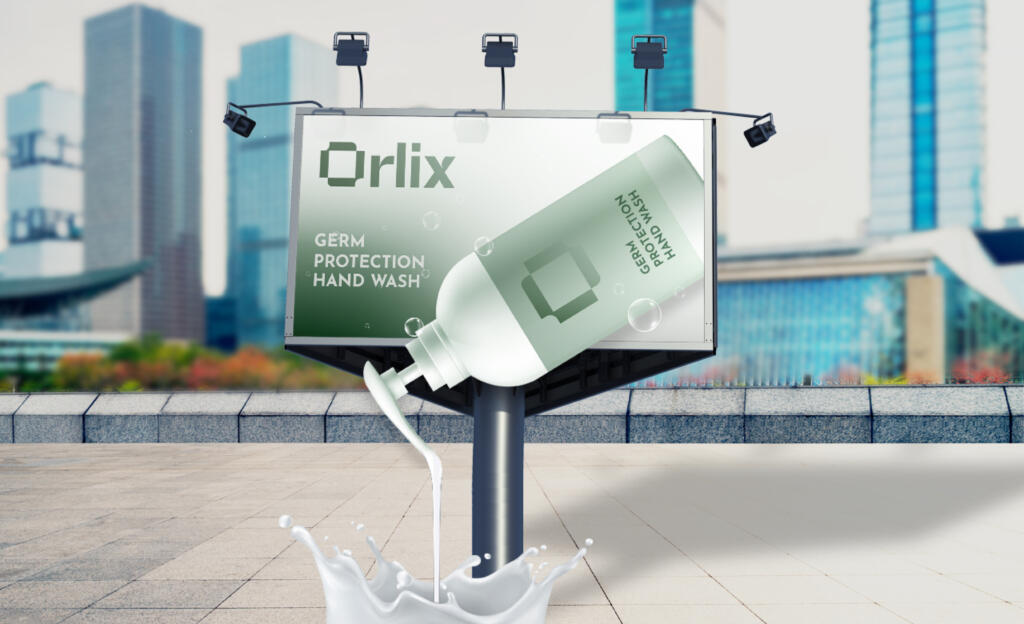 Orlix

GERM PROTECTION HAND WASH

GERM PROTECTION HAND WASH