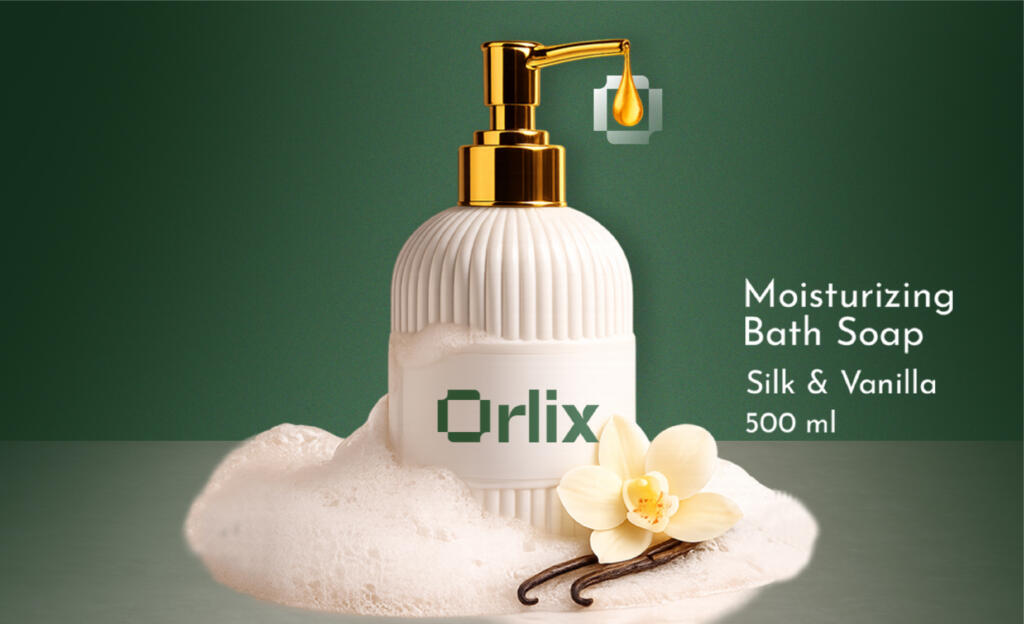 Orlix

Moisturizing Bath Soap

Silk & Vanilla

500 ml