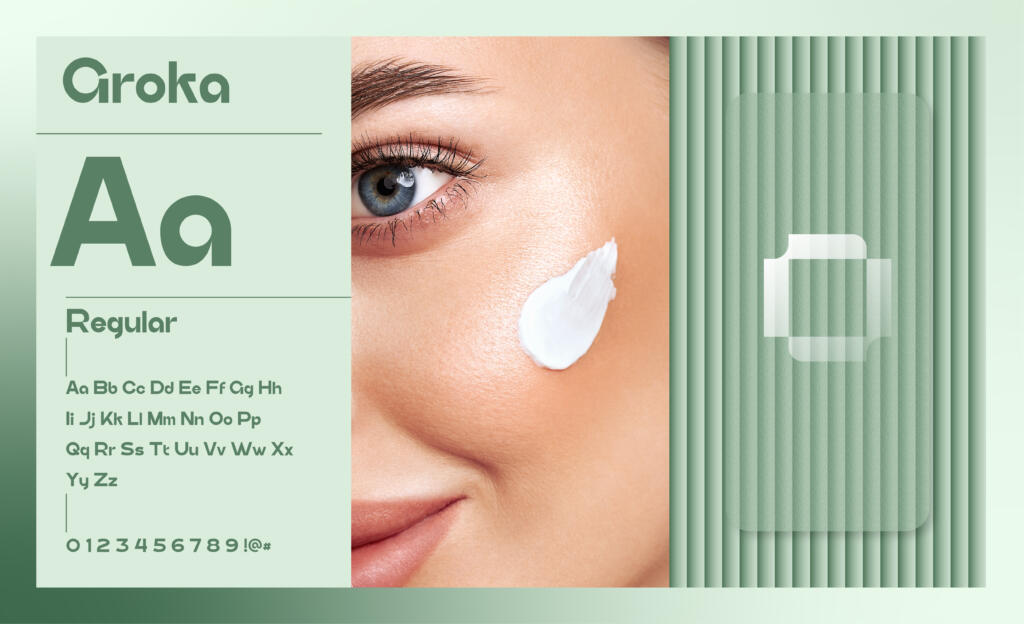 Groka

Aa

Regular

Aa Bb Cc Dd Ee Ff Gg Hh
Ii Jj Kk Ll Mm Nn Oo Pp
Qq Rr Ss Tt Uu Vv Ww Xx
Yy Zz

0 1 2 3 4 5 6 7 8 9 !@#