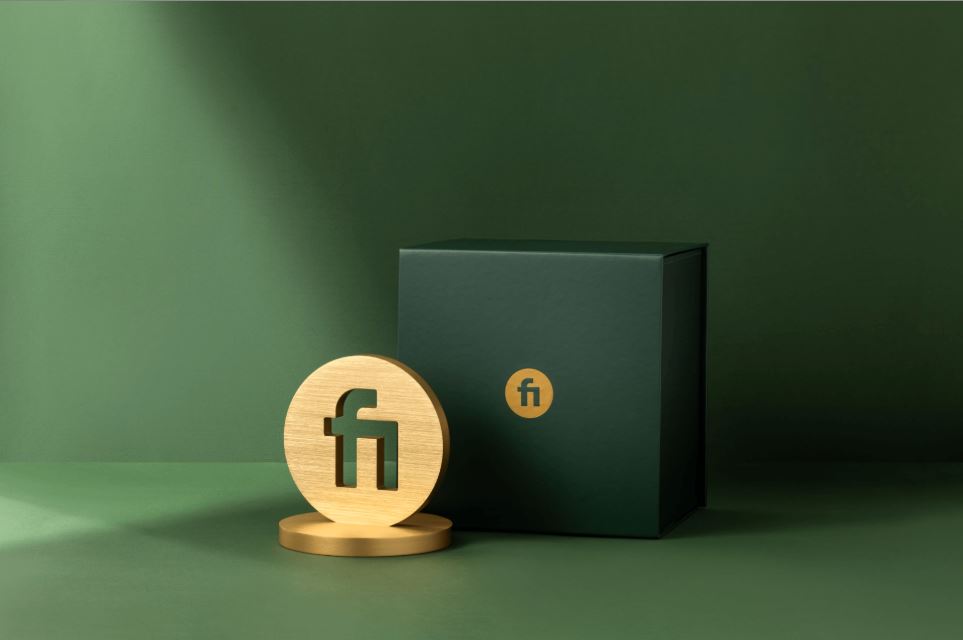 fi

fi