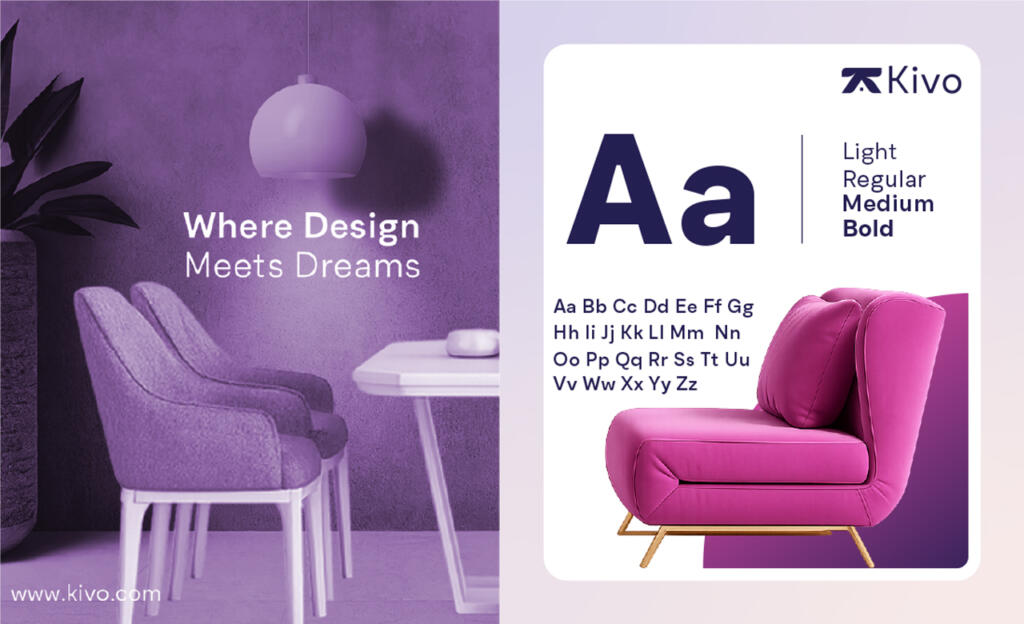 Where Design
Meets Dreams

www.kivo.com

Kivo

Aa

Light
Regular
Medium
Bold

Aa Bb Cc Dd Ee Ff Gg
Hh Ii Jj Kk Ll Mm Nn
Oo Pp Qq Rr Ss Tt Uu
Vv Ww Xx Yy Zz