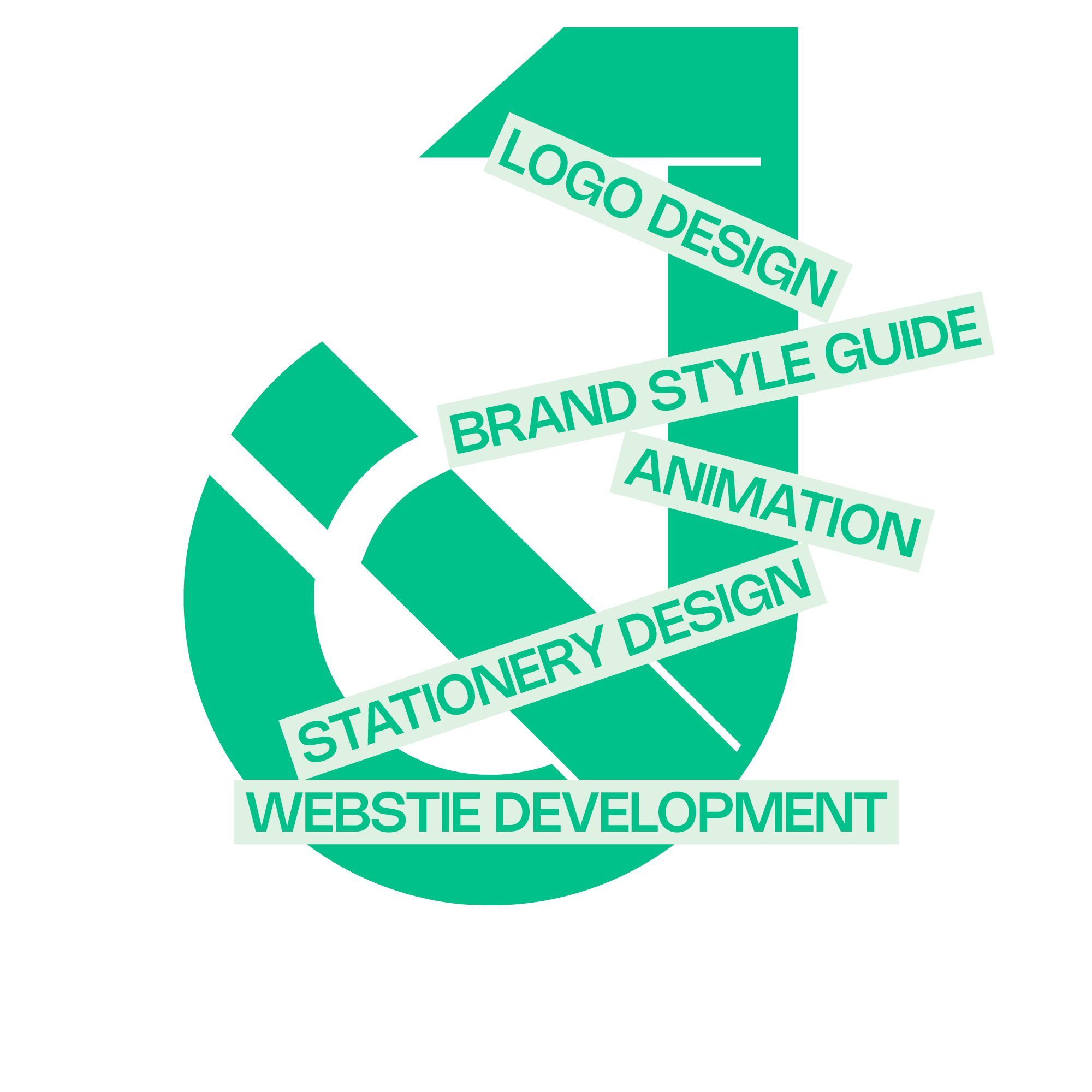 LOGO DESIGN
BRAND STYLE GUIDE
ANIMATION
STATIONERY DESIGN
WEBSTIE DEVELOPMENT