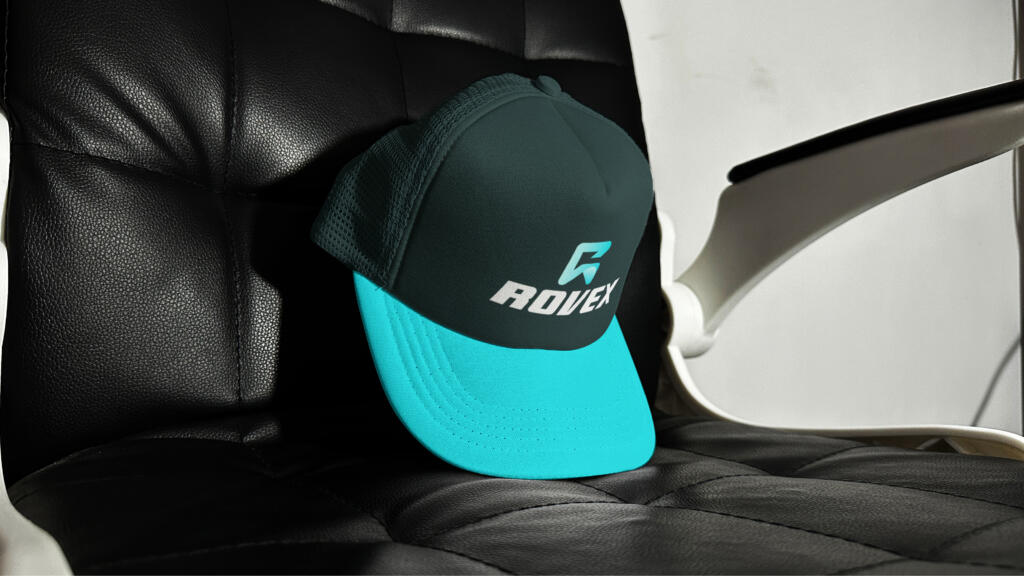 ROVEX