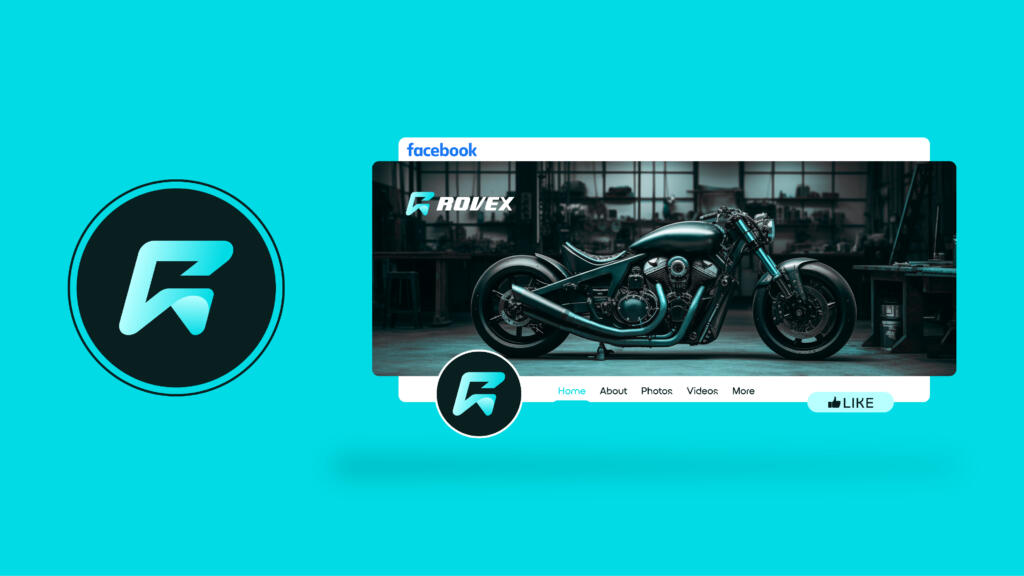 facebook

ROVEX

Home About Photos Videos More

LIKE