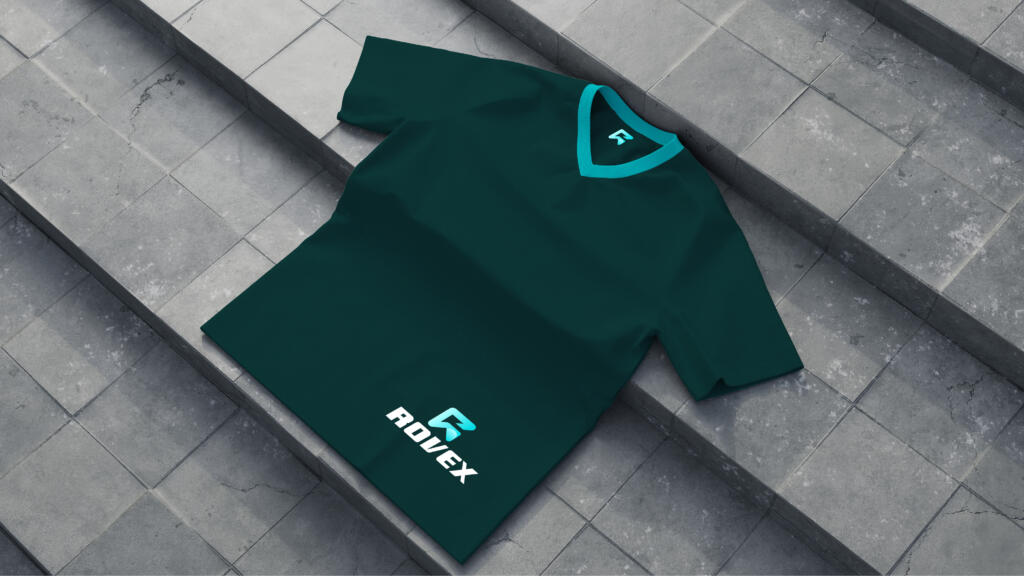 ROVEX