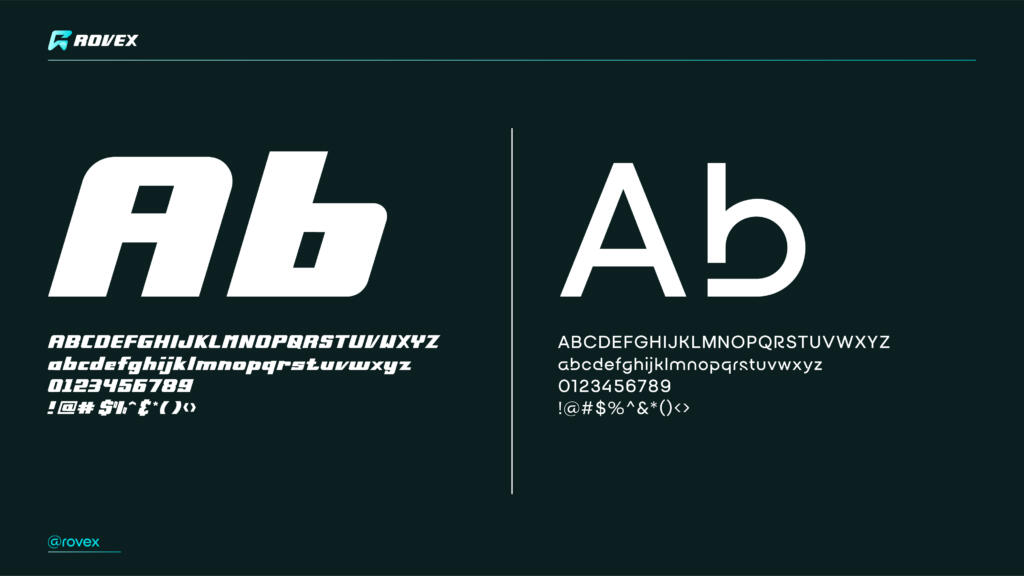 ROVEX

Ab

ABCDEFGHIJKLMNOPQRSTUVWXYZ
abcdefghijklmnopqrstuvwxyz
0123456789
!@#$%^&*()<>

Ab

ABCDEFGHIJKLMNOPQRSTUVWXYZ
abcdefghijklmnopqrstuvwxyz
0123456789
!@#$%^&*()<>

@rovex