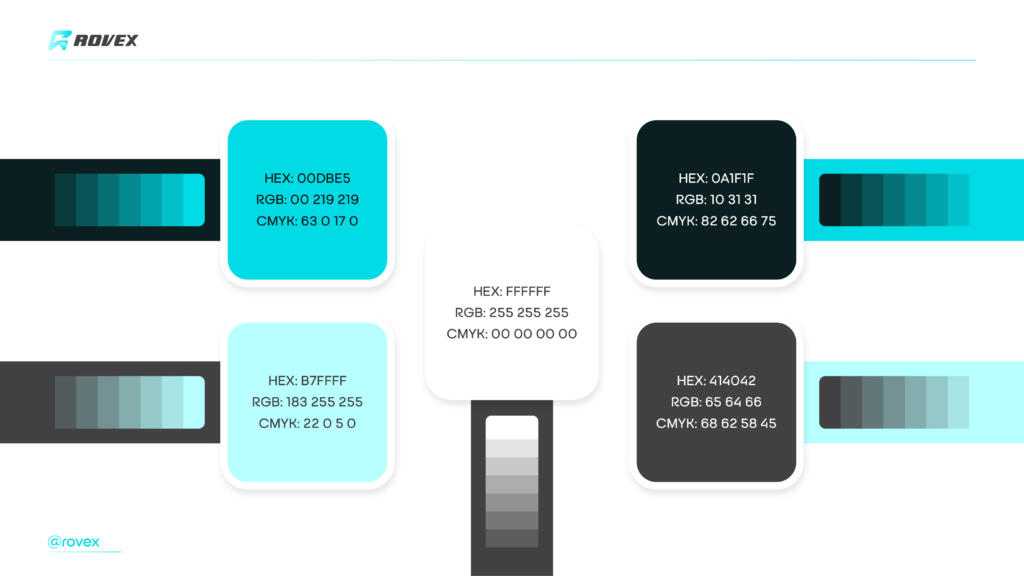 ROVEX

HEX: 00DBE5
RGB: 00 219 219
CMYK: 63 0 17 0

HEX: 0A1F1F
RGB: 10 31 31
CMYK: 82 62 66 75

HEX: FFFFFF
RGB: 255 255 255
CMYK: 00 00 00 00

HEX: B7FFFF
RGB: 183 255 255
CMYK: 22 0 5 0

HEX: 414042
RGB: 65 64 66
CMYK: 68 62 58 45

@rovex