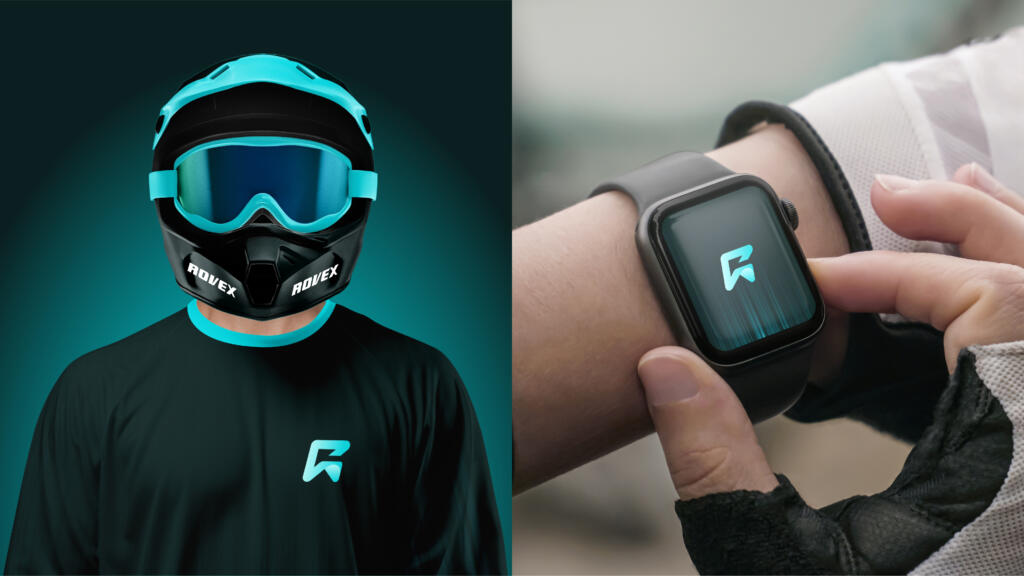 ROVEX ROVEX