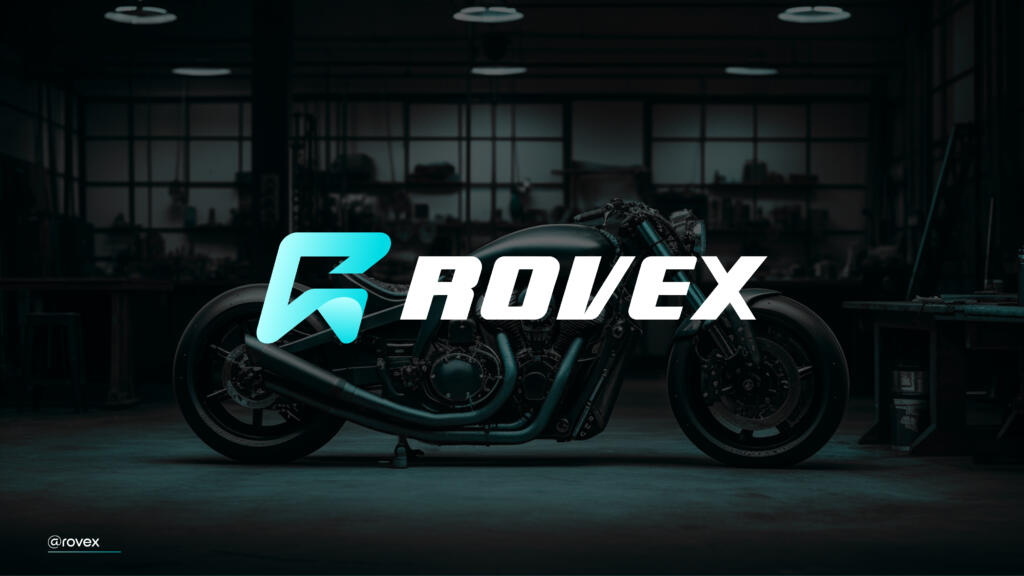 ROVEX

@rovex