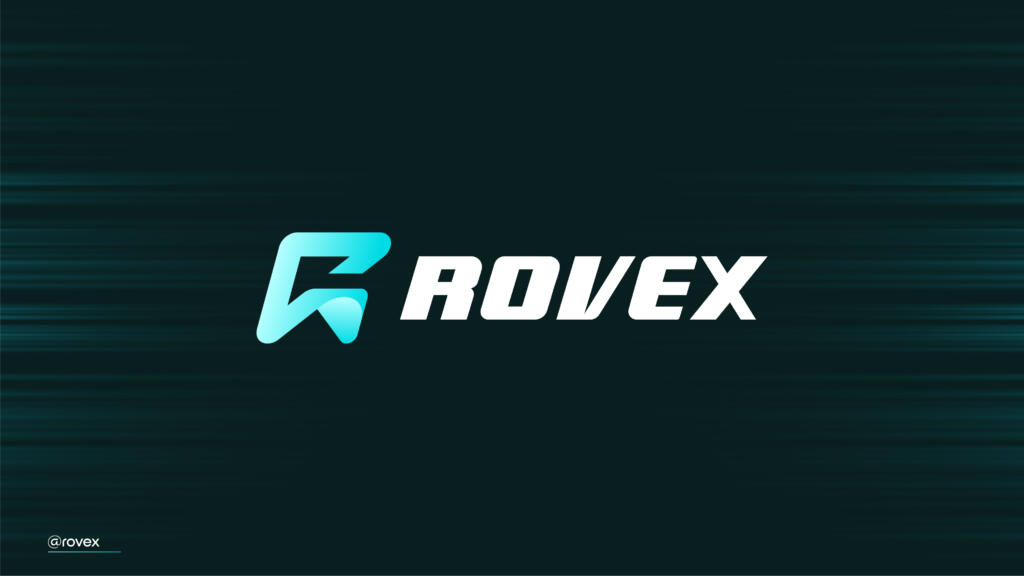 ROVEX

@rovex