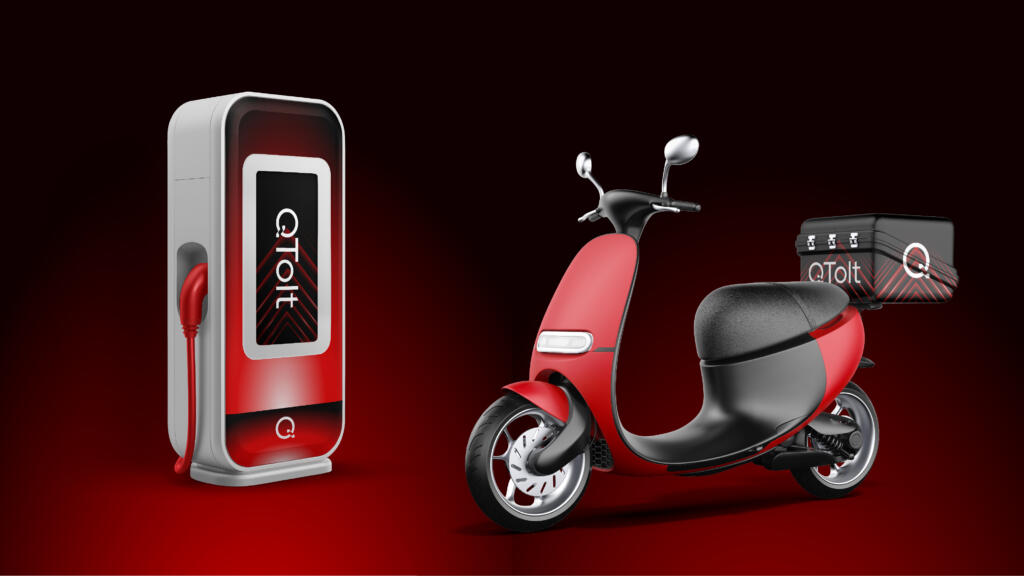 QTolt
Q
QTolt
Q