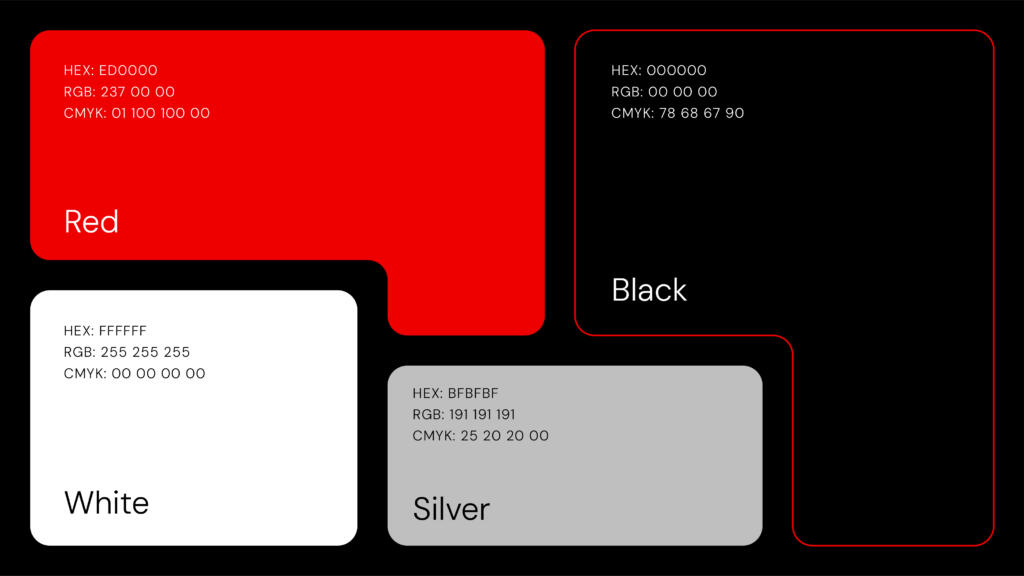 HEX: ED0000
RGB: 237 00 00
CMYK: 01 100 100 00

Red

HEX: 000000
RGB: 00 00 00
CMYK: 78 68 67 90

Black

HEX: FFFFFF
RGB: 255 255 255
CMYK: 00 00 00 00

White

HEX: BFBFBF
RGB: 191 191 191
CMYK: 25 20 20 00

Silver