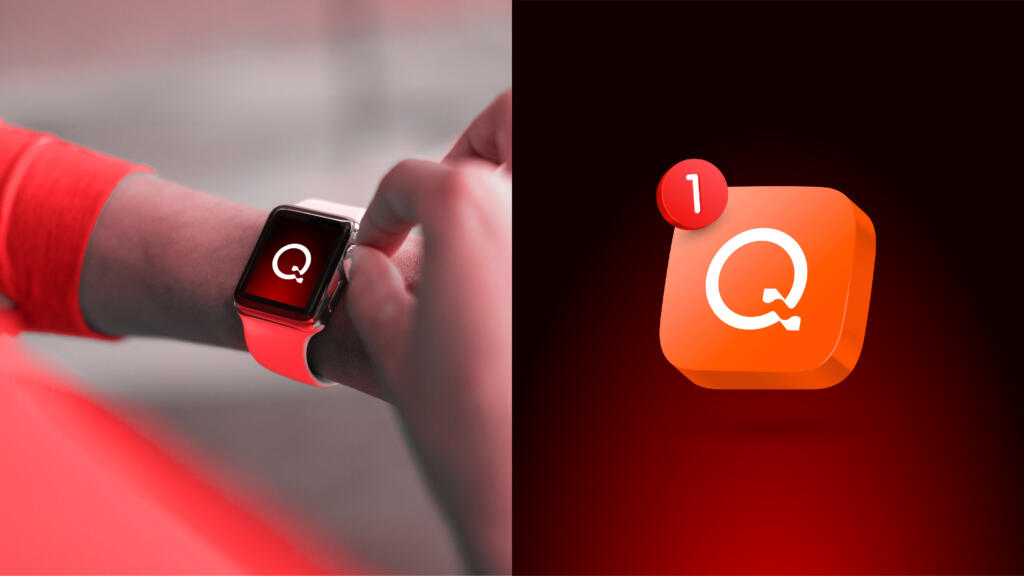 Q

1

Q