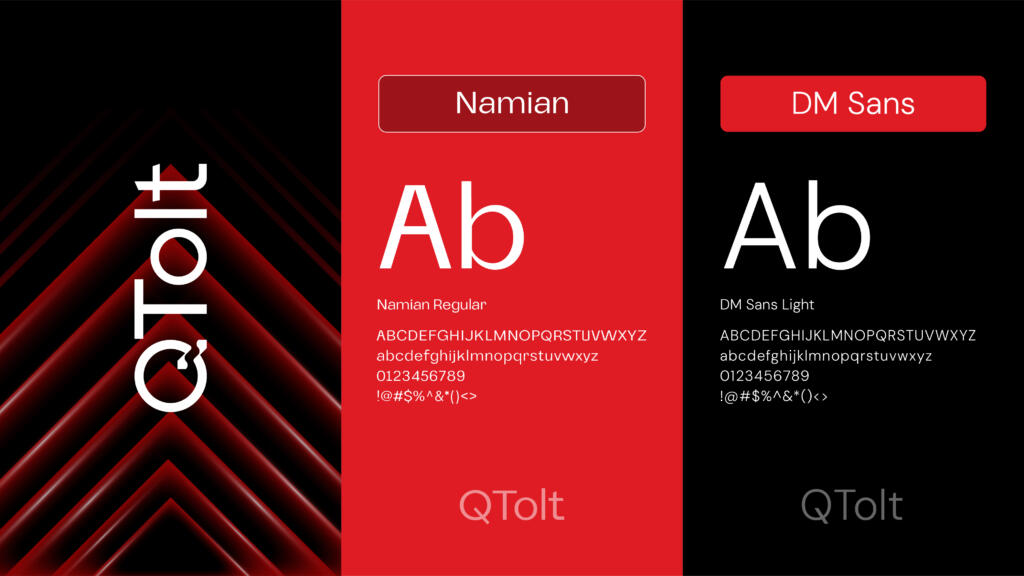 QTolt

Namian

Ab

Namian Regular

ABCDEFGHIJKLMNOPQRSTUVWXYZ
abcdefghijklmnopqrstuvwxyz
0123456789
!@#$%^&*()<>

QTolt

DM Sans

Ab

DM Sans Light

ABCDEFGHIJKLMNOPQRSTUVWXYZ
abcdefghijklmnopqrstuvwxyz
0123456789
!@#$%^&*()<>

QTolt