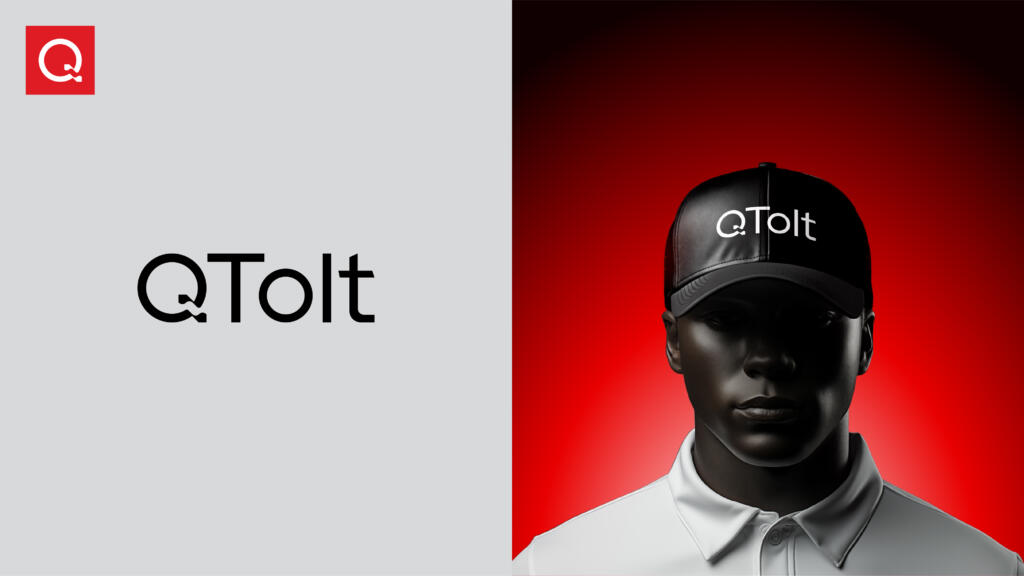 Q

QTolt

QTolt