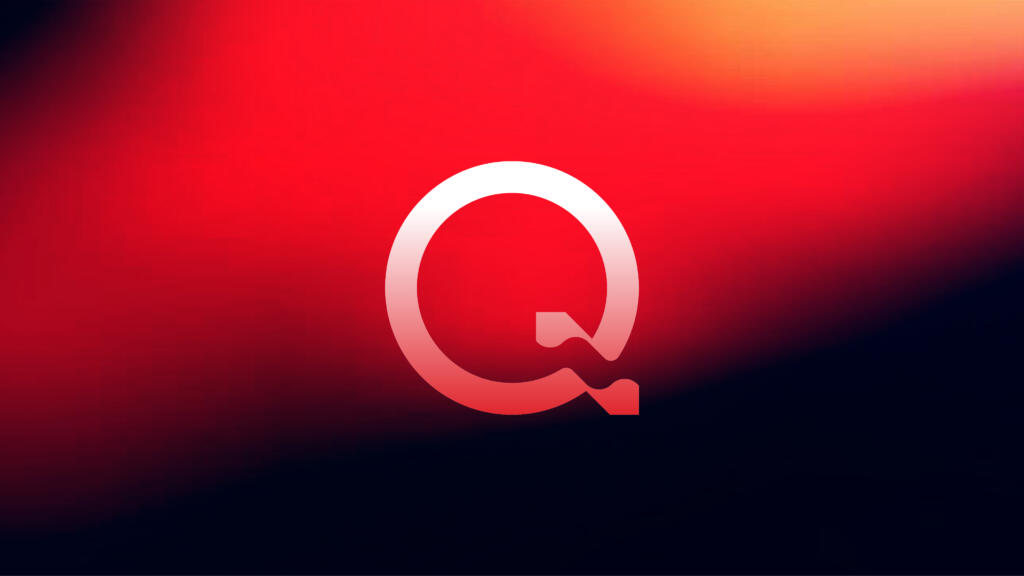 Q