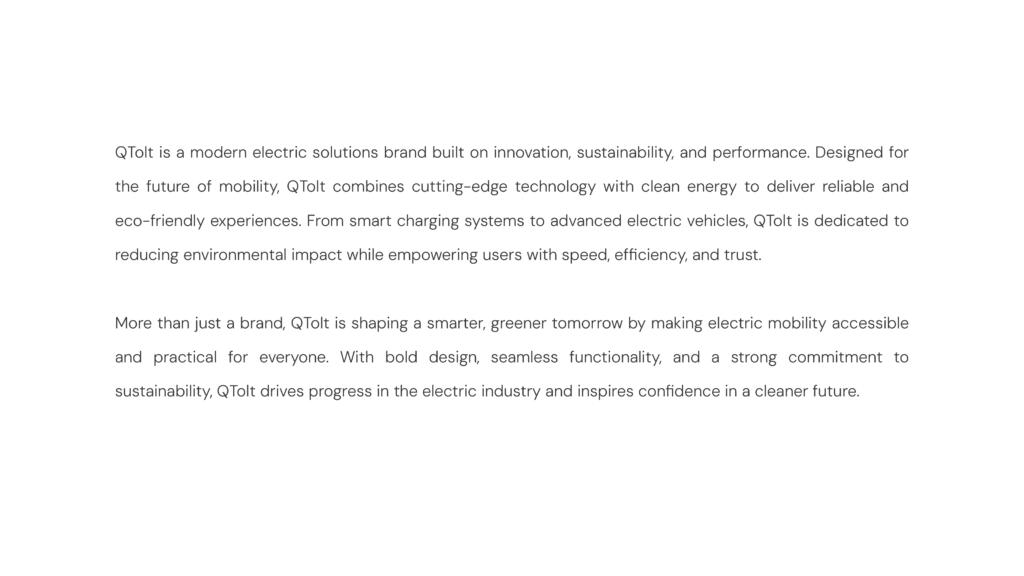 QTolt is a modern electric solutions brand built on innovation, sustainability, and performance. Designed for the future of mobility, QTolt combines cutting-edge technology with clean energy to deliver reliable and eco-friendly experiences. From smart charging systems to advanced electric vehicles, QTolt is dedicated to reducing environmental impact while empowering users with speed, efficiency, and trust.

More than just a brand, QTolt is shaping a smarter, greener tomorrow by making electric mobility accessible and practical for everyone. With bold design, seamless functionality, and a strong commitment to sustainability, QTolt drives progress in the electric industry and inspires confidence in a cleaner future.