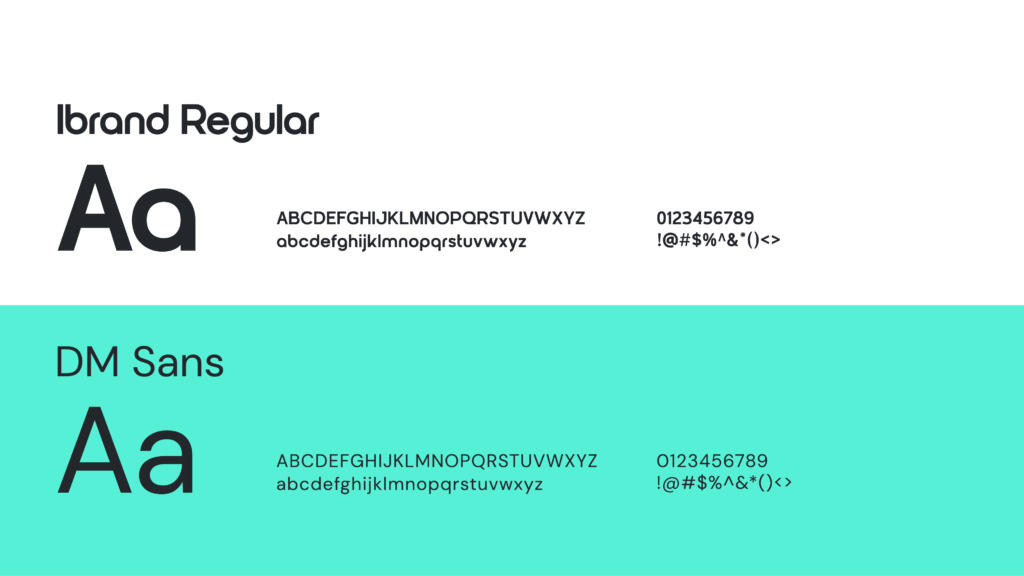 Ibrand Regular

Aa

ABCDEFGHIJKLMNOPQRSTUVWXYZ
abcdefghijklmnopqrstuvwxyz

0123456789
!@#$%^&*()<>

DM Sans

Aa

ABCDEFGHIJKLMNOPQRSTUVWXYZ
abcdefghijklmnopqrstuvwxyz

0123456789
!@#$%^&*()<>