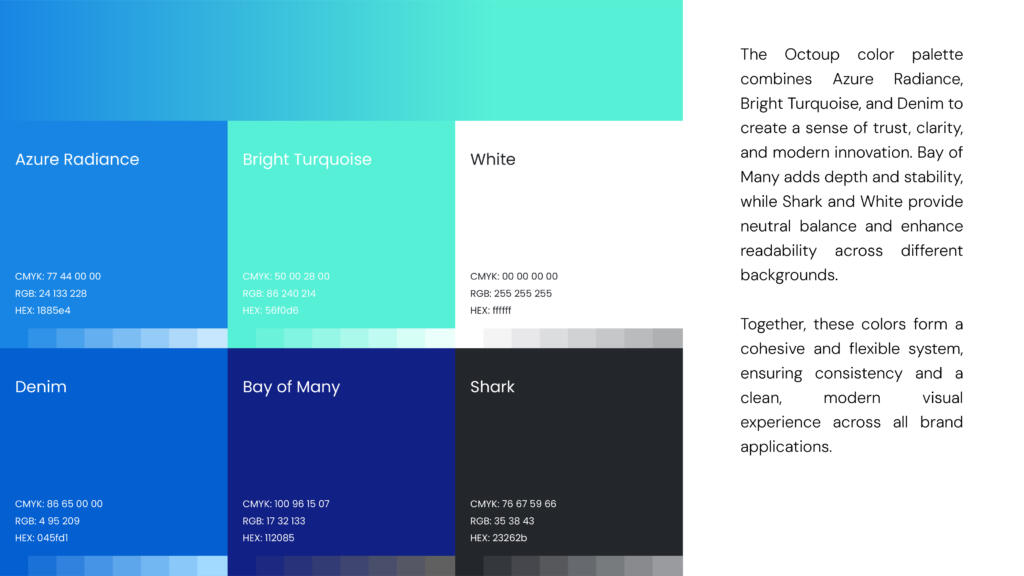 Azure Radiance

CMYK: 77 44 00 00
RGB: 24 133 228
HEX: 1885e4

Bright Turquoise

CMYK: 50 00 28 00
RGB: 86 240 214
HEX: 56f0d6

White

CMYK: 00 00 00 00
RGB: 255 255 255
HEX: ffffff

Denim

CMYK: 86 65 00 00
RGB: 4 95 209
HEX: 045fd1

Bay of Many

CMYK: 100 96 15 07
RGB: 17 32 133
HEX: 112085

Shark

CMYK: 76 67 59 66
RGB: 35 38 43
HEX: 23262b

The Octoup color palette combines Azure Radiance, Bright Turquoise, and Denim to create a sense of trust, clarity, and modern innovation. Bay of Many adds depth and stability, while Shark and White provide neutral balance and enhance readability across different backgrounds.

Together, these colors form a cohesive and flexible system, ensuring consistency and a clean, modern visual experience across all brand applications.