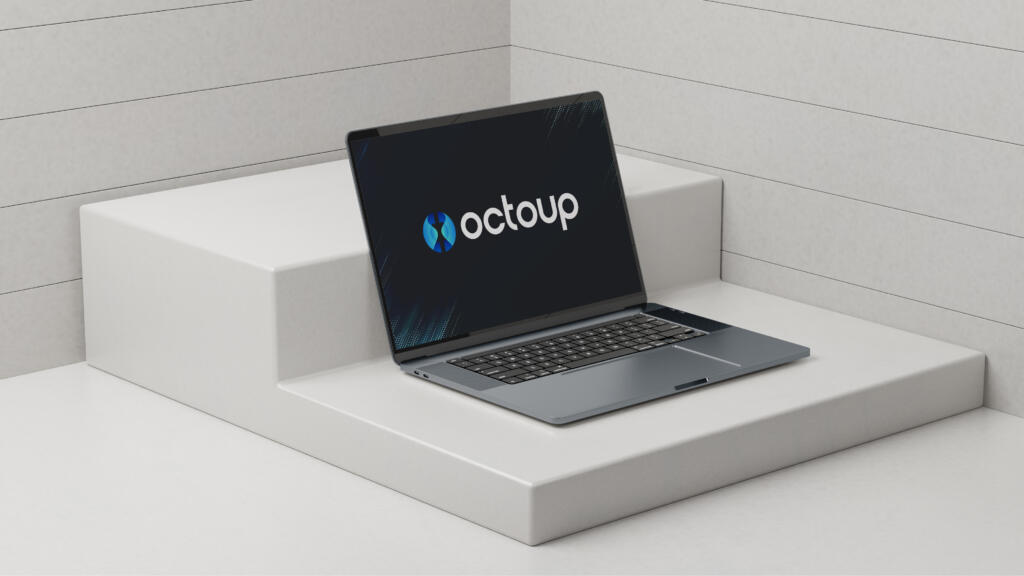 octoup