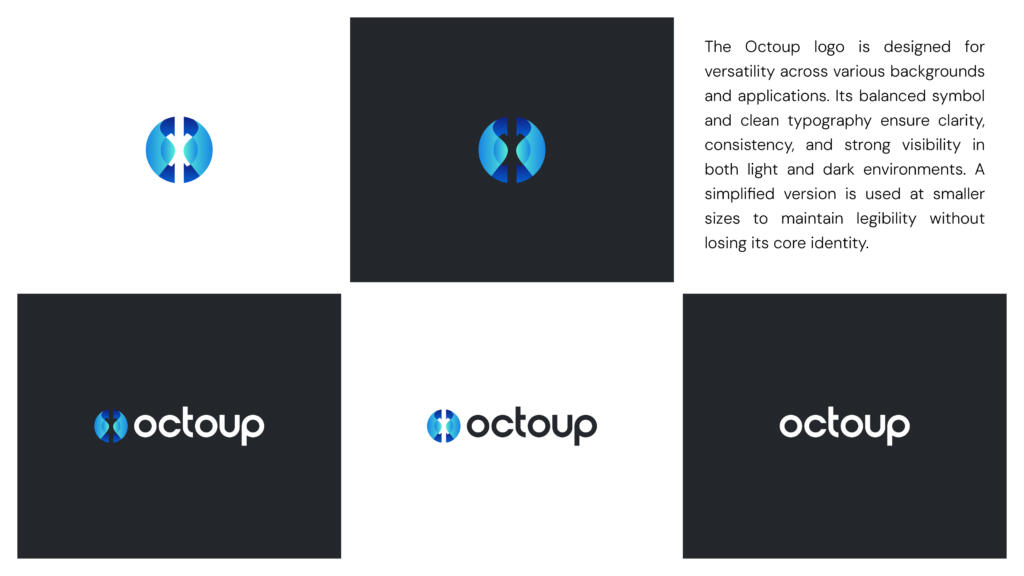 The Octoup logo is designed for versatility across various backgrounds and applications. Its balanced symbol and clean typography ensure clarity, consistency, and strong visibility in both light and dark environments. A simplified version is used at smaller sizes to maintain legibility without losing its core identity.

octoup

octoup

octoup