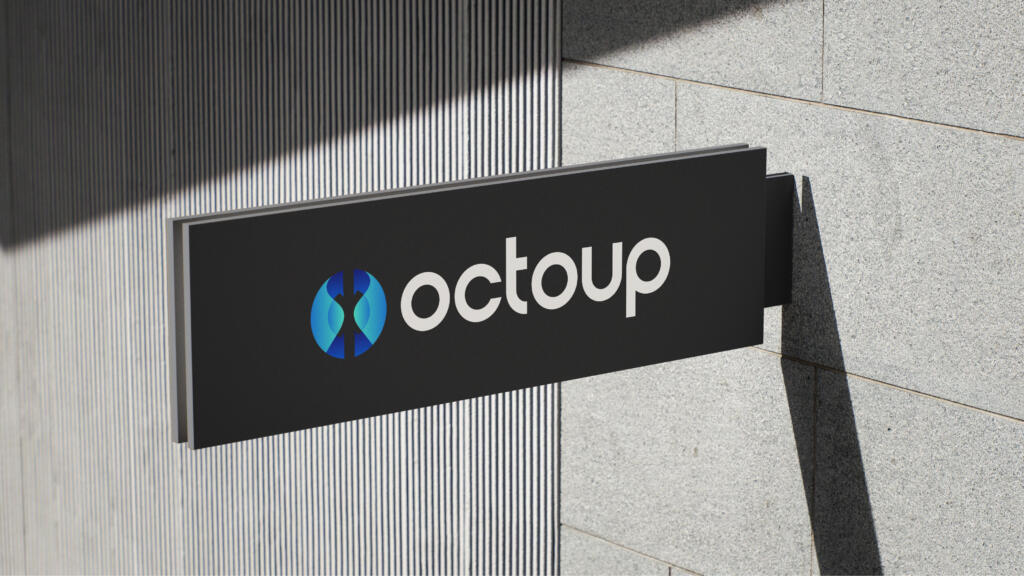 octoup