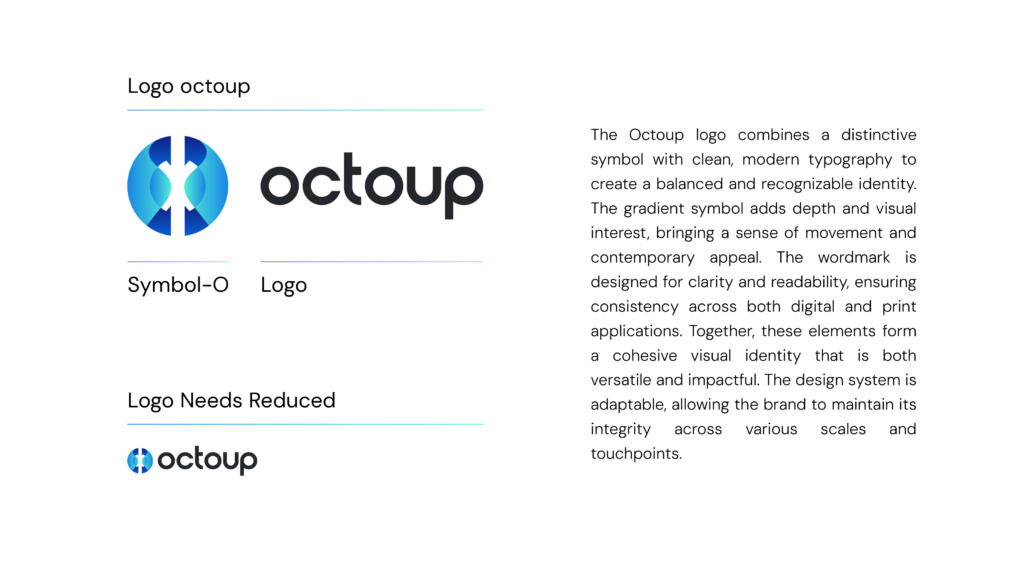 Logo octoup

octoup

Symbol-O

Logo

Logo Needs Reduced

octoup

The Octoup logo combines a distinctive symbol with clean, modern typography to create a balanced and recognizable identity. The gradient symbol adds depth and visual interest, bringing a sense of movement and contemporary appeal. The wordmark is designed for clarity and readability, ensuring consistency across both digital and print applications. Together, these elements form a cohesive visual identity that is both versatile and impactful. The design system is adaptable, allowing the brand to maintain its integrity across various scales and touchpoints.