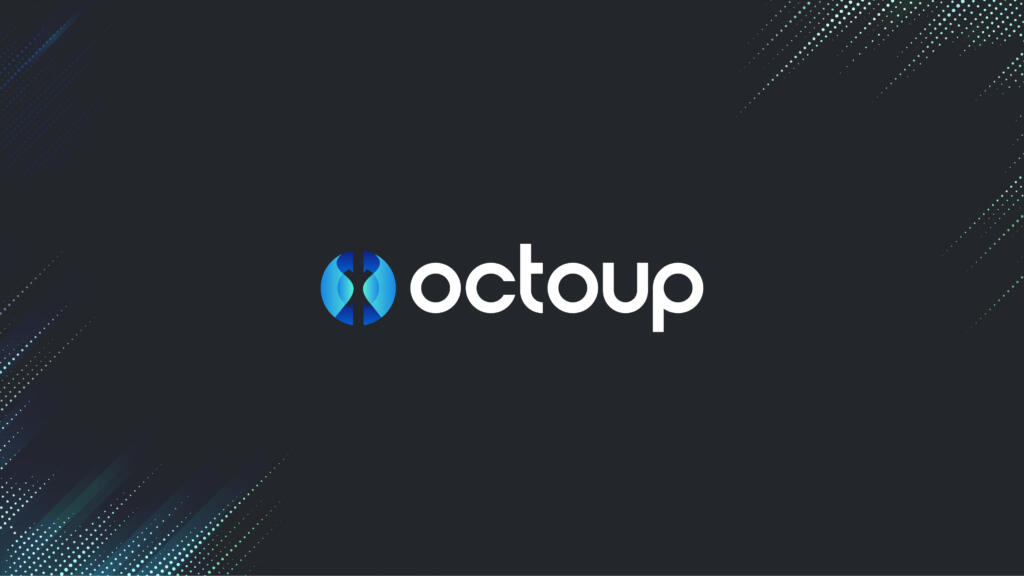 octoup