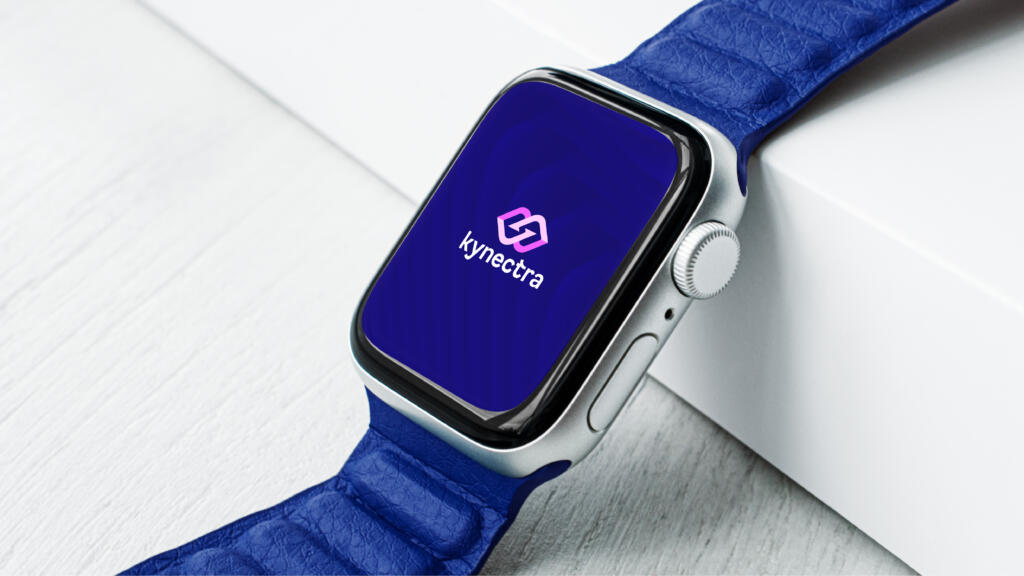 kynectra