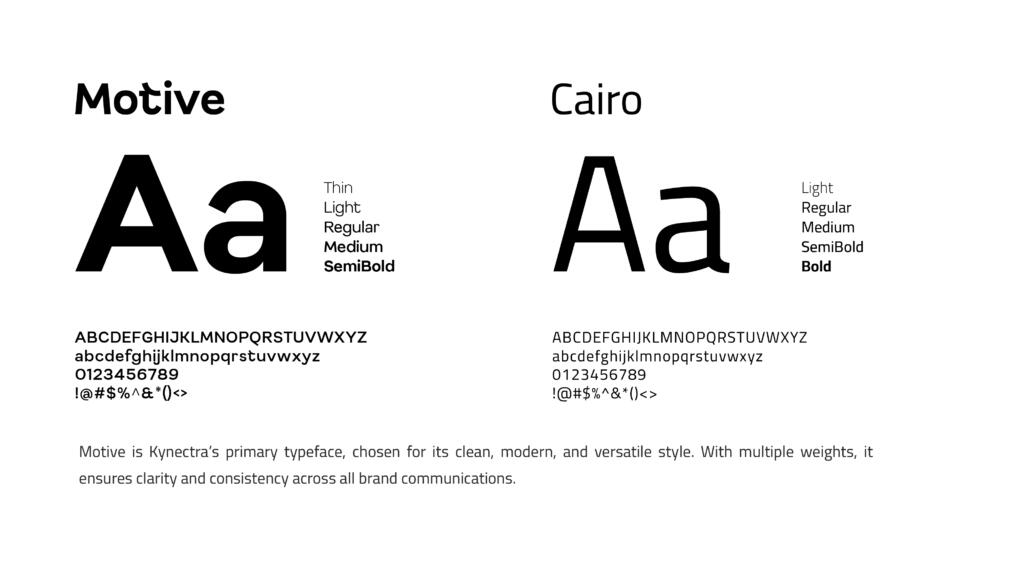 Motive

Aa

Thin
Light
Regular
Medium
SemiBold

ABCDEFGHIJKLMNOPQRSTUVWXYZ
abcdefghijklmnopqrstuvwxyz
0123456789
!@#$%^&*()<>

Cairo

Aa

Light
Regular
Medium
SemiBold
Bold

ABCDEFGHIJKLMNOPQRSTUVWXYZ
abcdefghijklmnopqrstuvwxyz
0123456789
!@#$%^&*()<>

Motive is Kynectra's primary typeface, chosen for its clean, modern, and versatile style. With multiple weights, it ensures clarity and consistency across all brand communications.