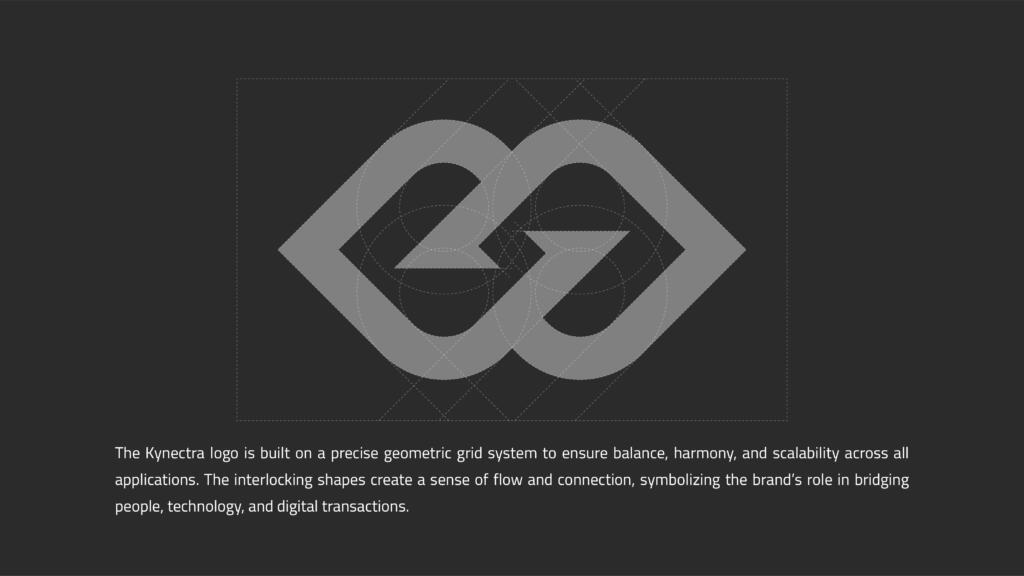 The Kynectra logo is built on a precise geometric grid system to ensure balance, harmony, and scalability across all applications. The interlocking shapes create a sense of flow and connection, symbolizing the brand's role in bridging people, technology, and digital transactions.