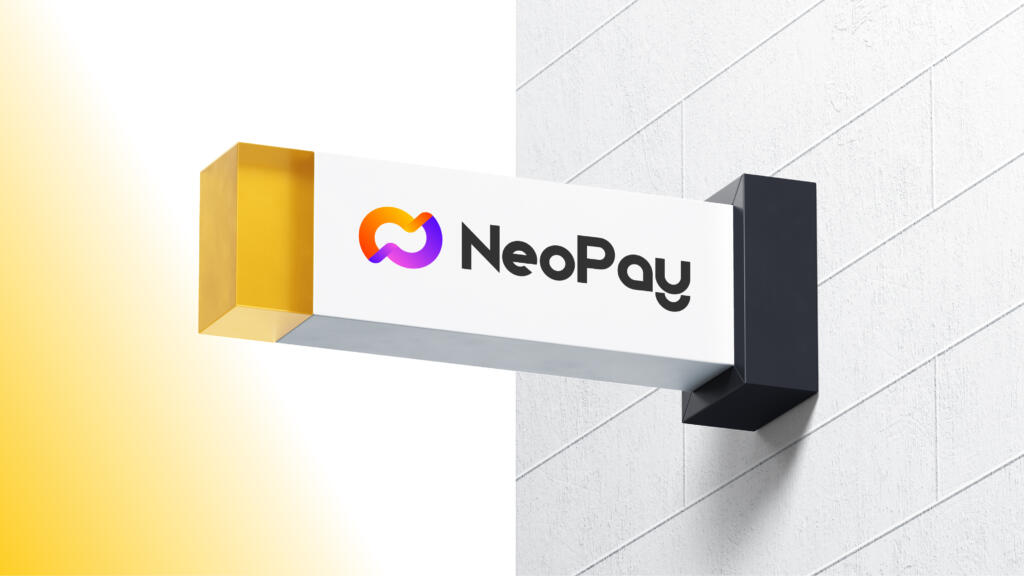 NeoPay