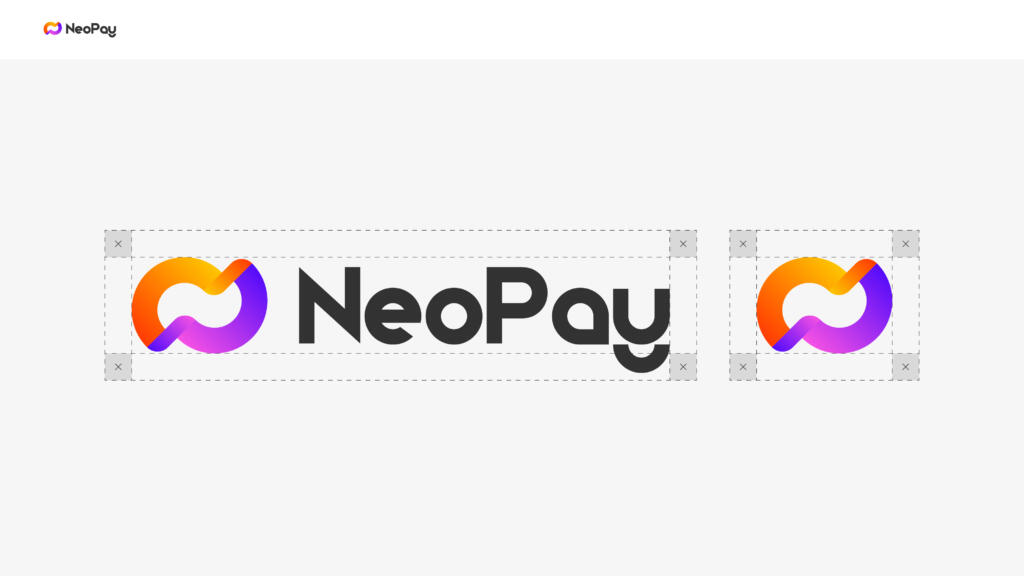 NeoPay

×
×
NeoPay
×
×

×
×
×
×