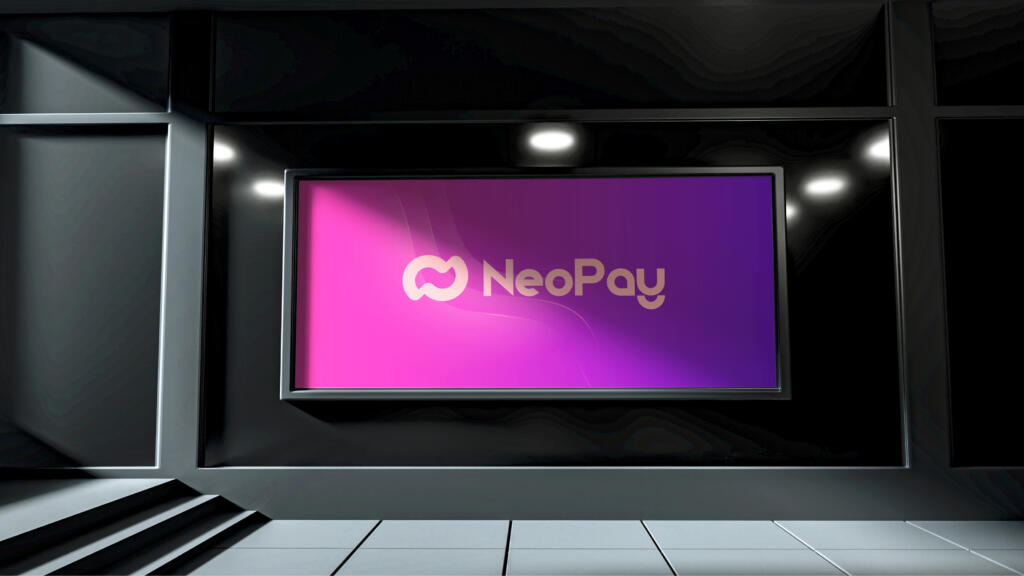 NeoPay