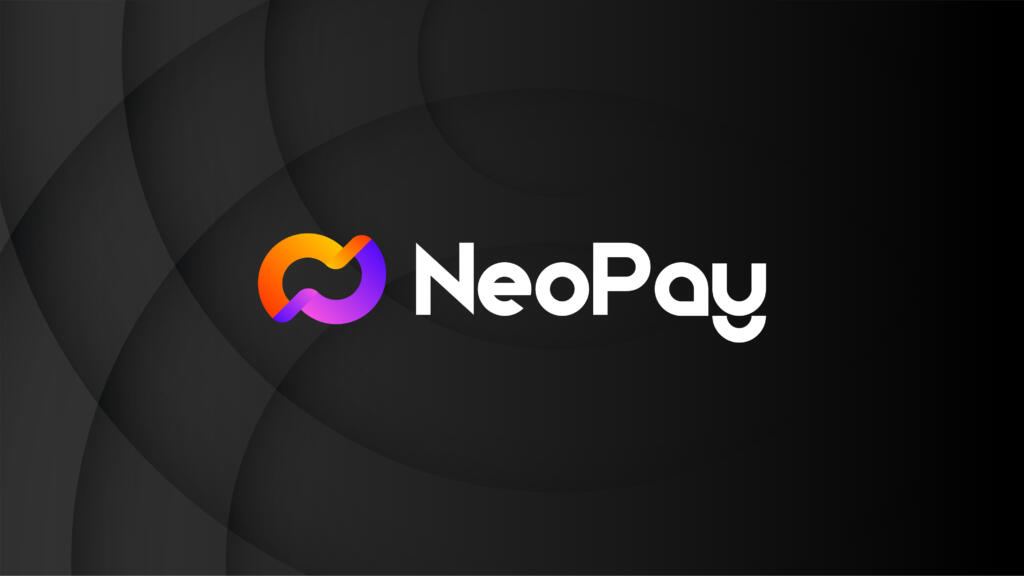 NeoPay