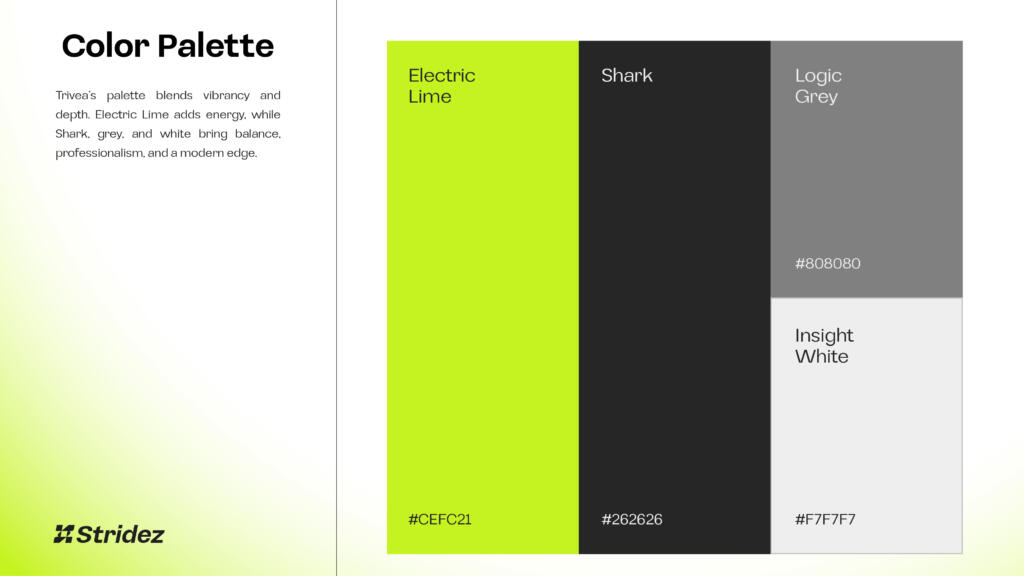 Color Palette

Trivea's palette blends vibrancy and depth. Electric Lime adds energy, while Shark, grey, and white bring balance, professionalism, and a modern edge.

Stridez

Electric Lime

#CEFC21

Shark

#262626

Logic Grey

#808080

Insight White

#F7F7F7