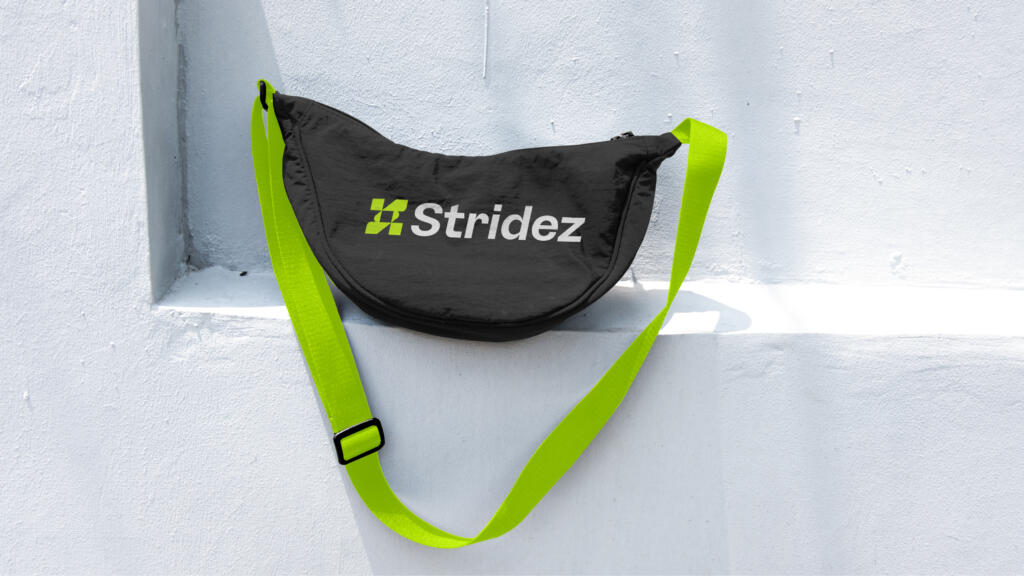 Stridez