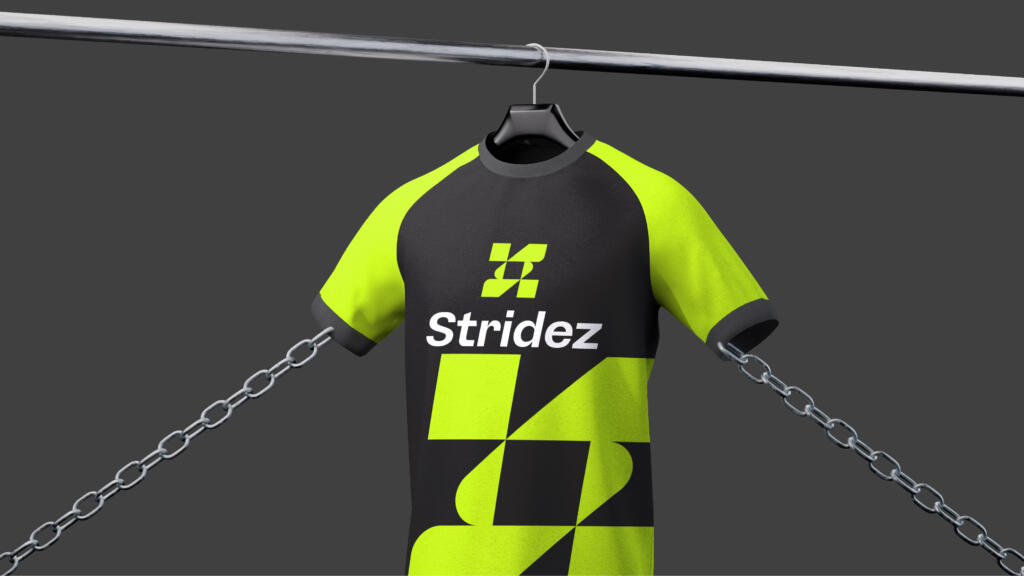 Stridez